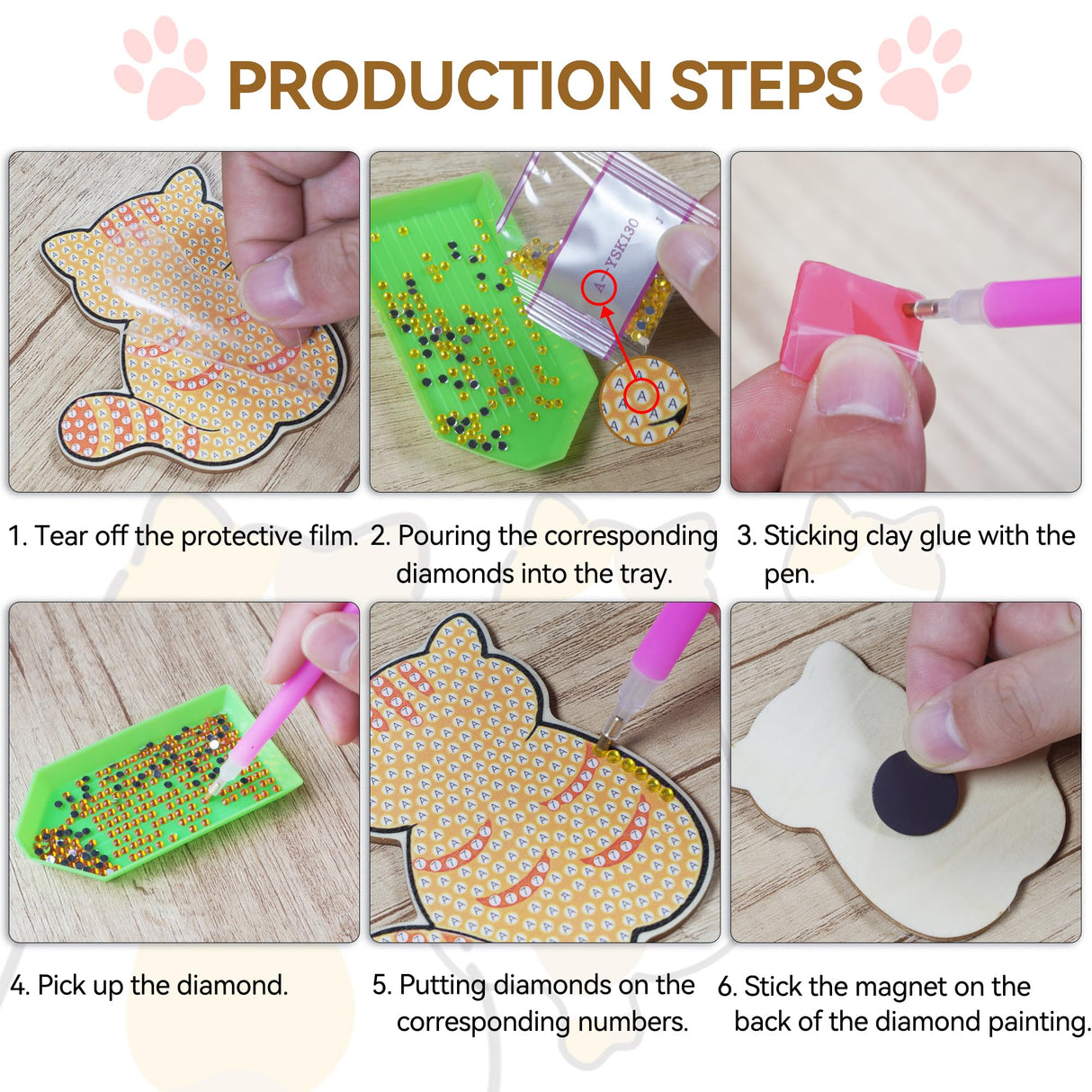 PRODUCTION STEPS

A-YSK130

A

1. Tear off the protective film.

2. Pouring the corresponding diamonds into the tray.

3. Sticking clay glue with the pen.

4. Pick up the diamond.

5. Putting diamonds on the corresponding numbers.

6. Stick the magnet on the back of the diamond painting.