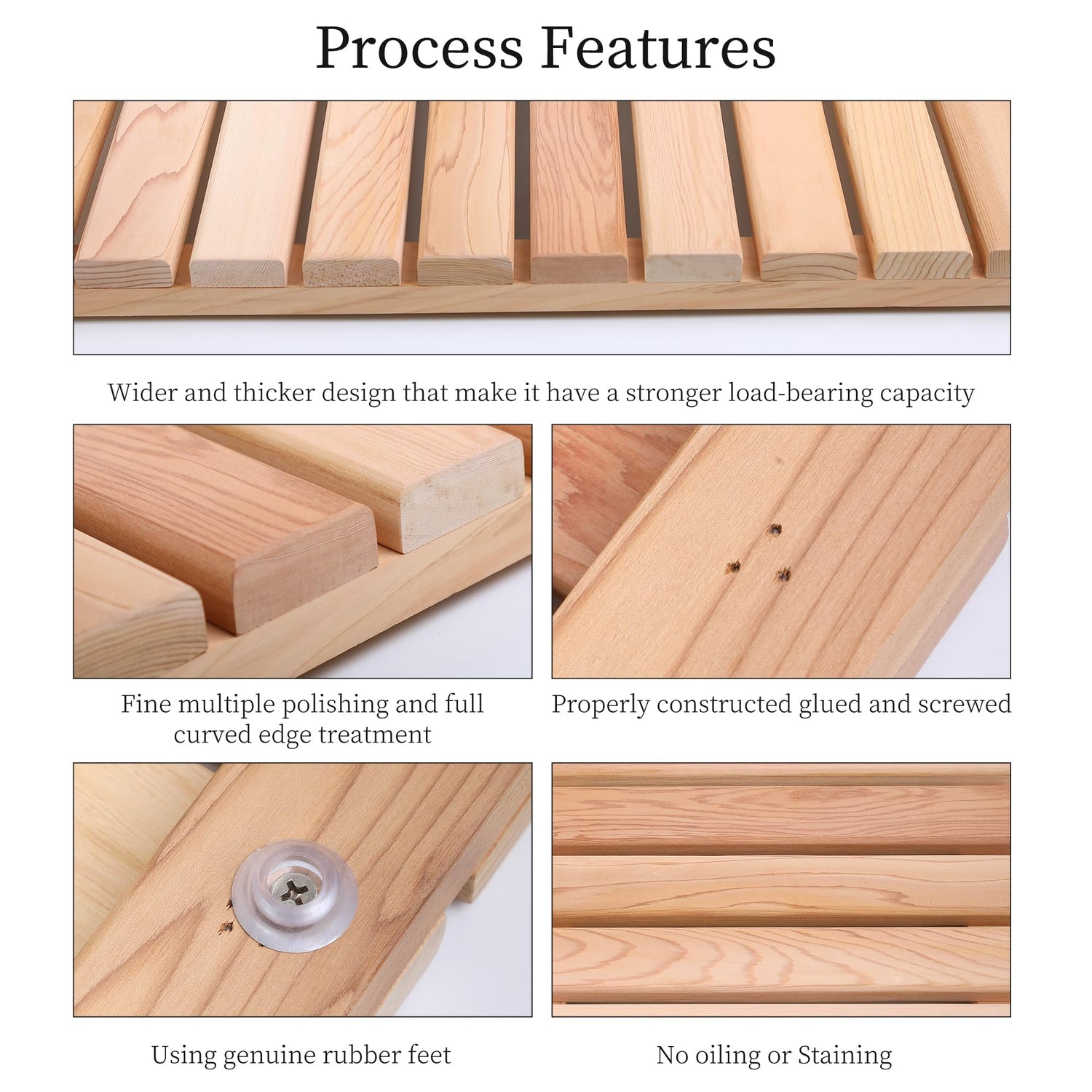 Process Features

Wider and thicker design that make it have a stronger load-bearing capacity

Fine multiple polishing and full curved edge treatment

Properly constructed glued and screwed

Using genuine rubber feet

No oiling or Staining