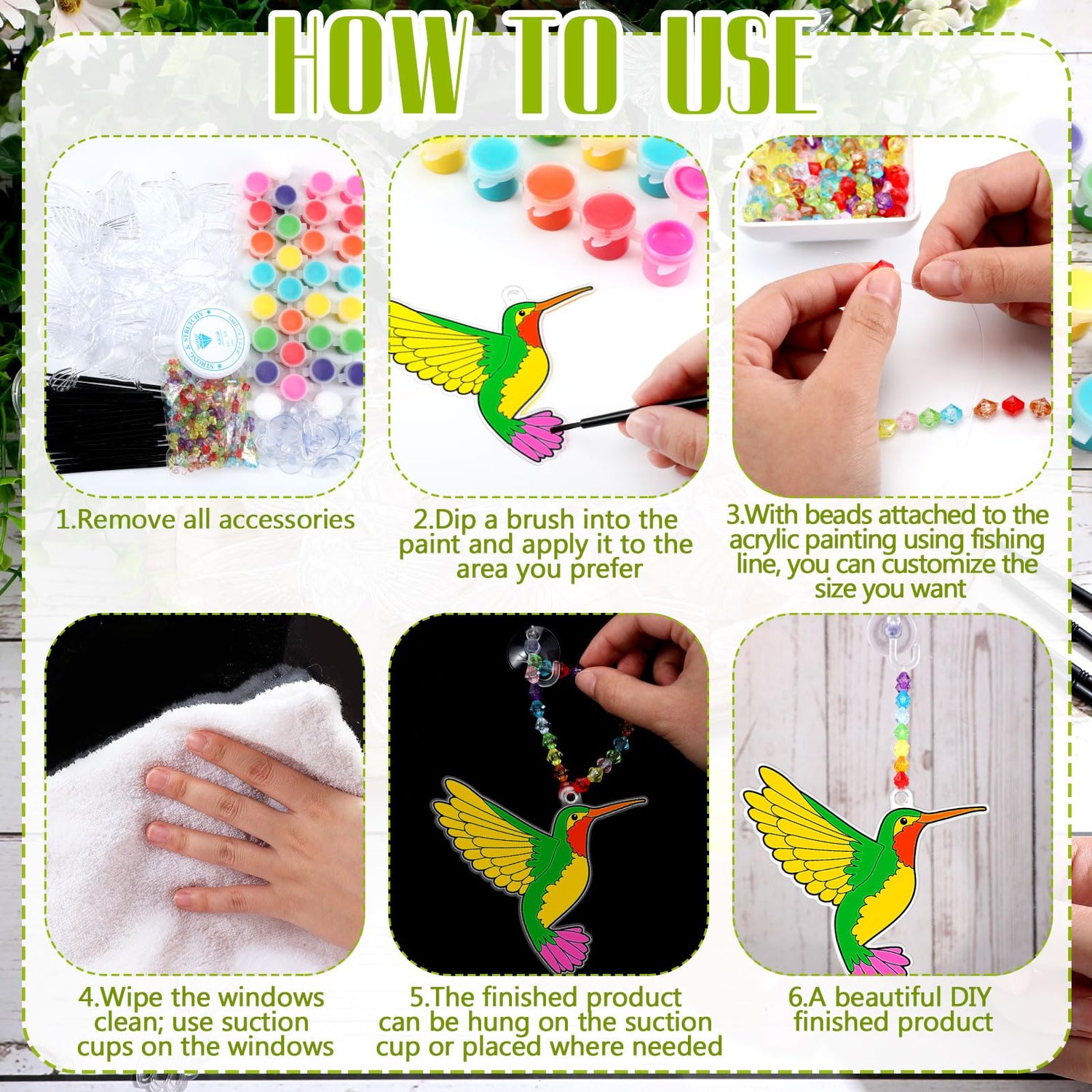 HOW TO USE

STRONG & STRETCHY

1.Remove all accessories

2.Dip a brush into the paint and apply it to the area you prefer

3.With beads attached to the acrylic painting using fishing line, you can customize the size you want

4.Wipe the windows clean; use suction cups on the windows

5.The finished product can be hung on the suction cup or placed where needed

6.A beautiful DIY finished product