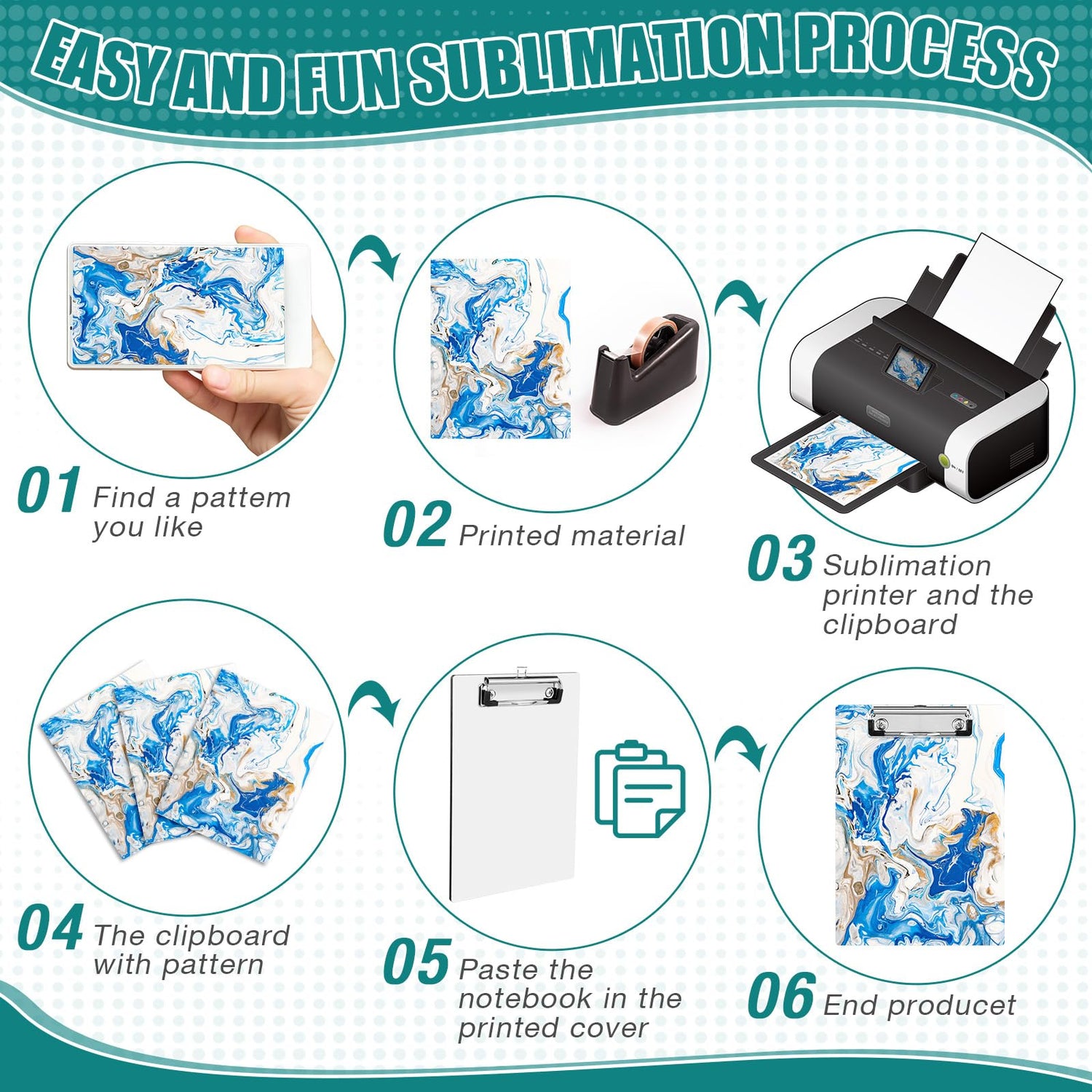 EASY AND FUN SUBLIMATION PROCESS

01 Find a pattem you like

02 Printed material

03 Sublimation printer and the clipboard

04 The clipboard with pattern

05 Paste the notebook in the printed cover

06 End producet