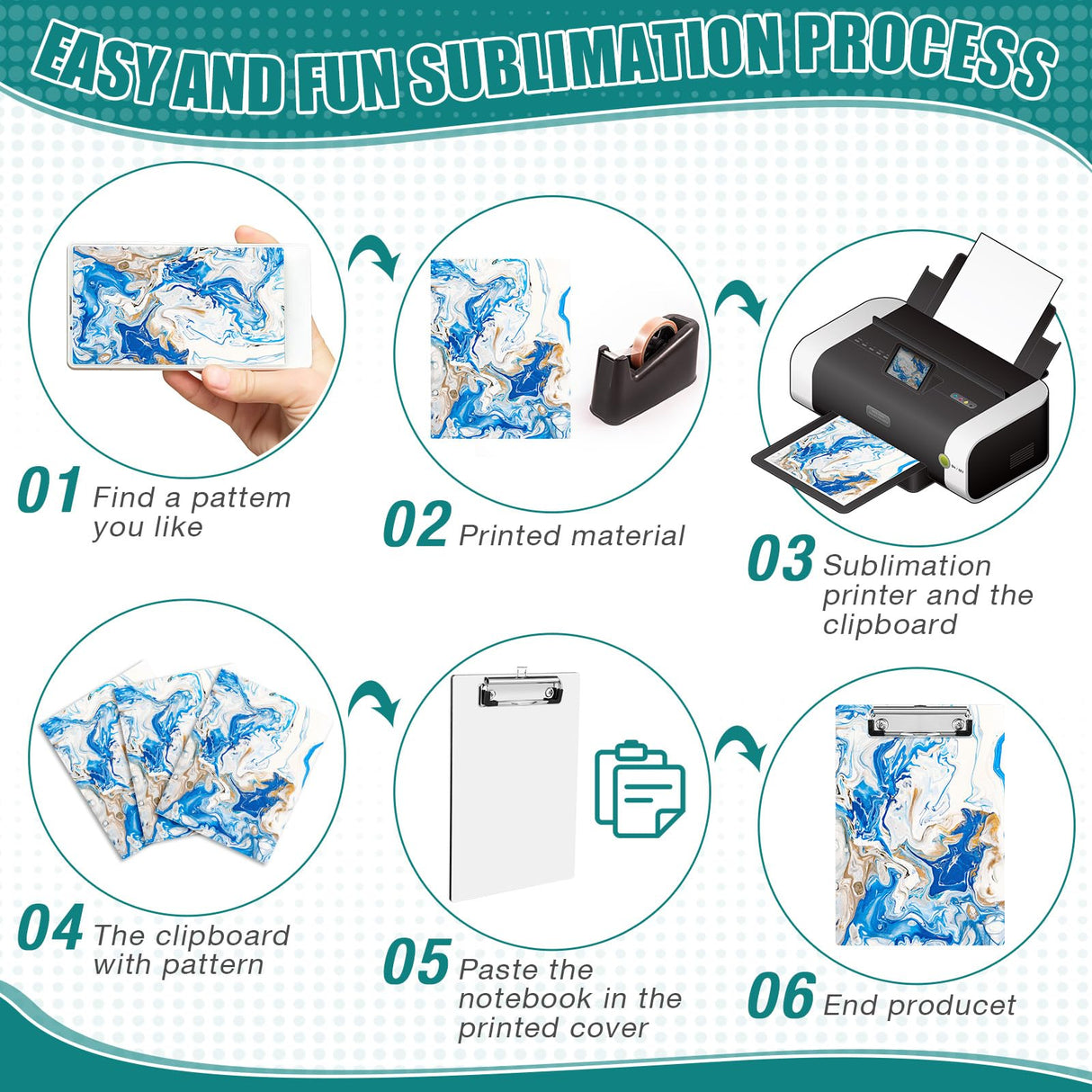 EASY AND FUN SUBLIMATION PROCESS

01 Find a pattem you like

02 Printed material

03 Sublimation printer and the clipboard

04 The clipboard with pattern

05 Paste the notebook in the printed cover

06 End producet