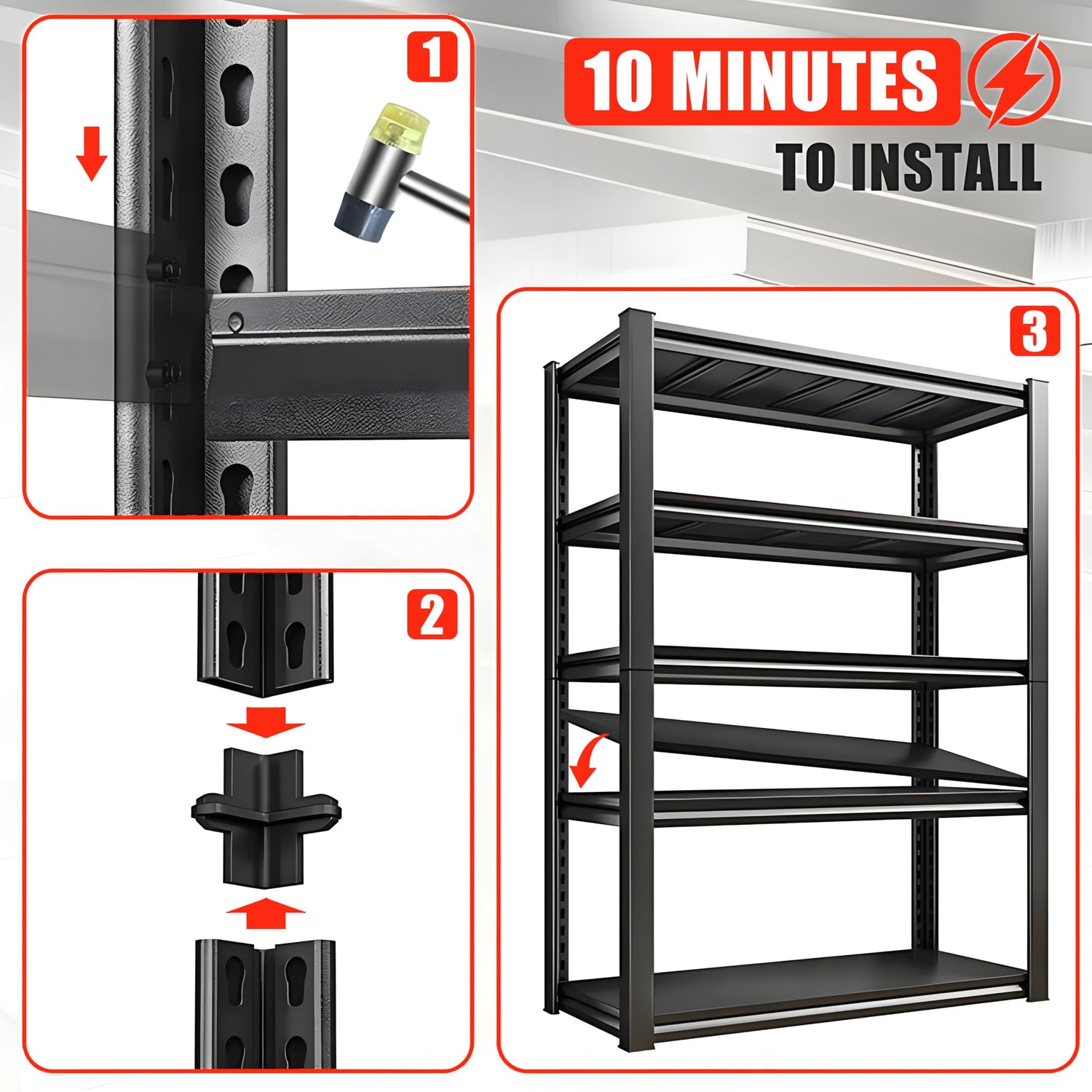 1

10 MINUTES

TO INSTALL

3

2