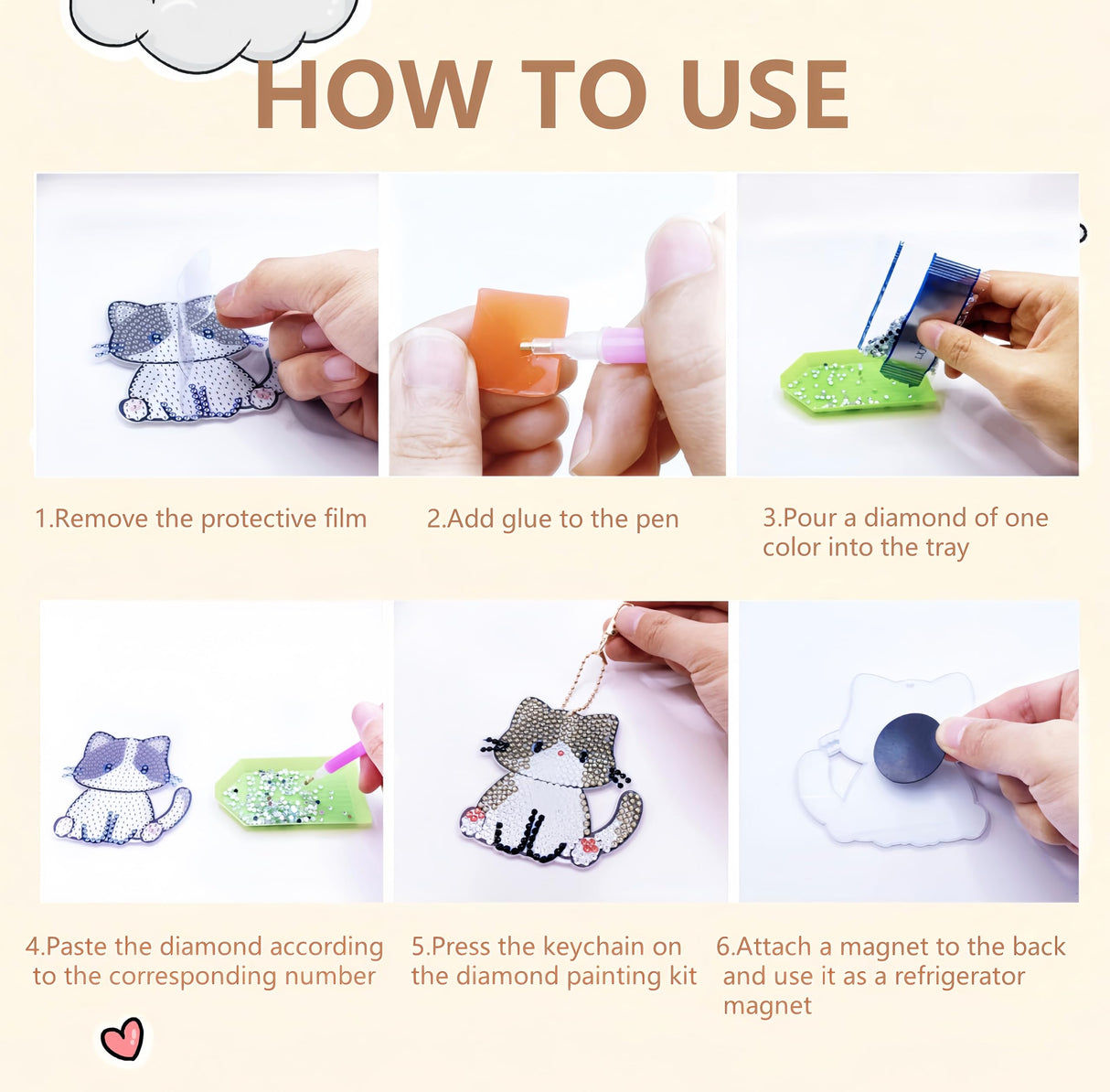 HOW TO USE

1.Remove the protective film

2.Add glue to the pen

3.Pour a diamond of one color into the tray

4.Paste the diamond according to the corresponding number

5.Press the keychain on the diamond painting kit

6.Attach a magnet to the back and use it as a refrigerator magnet