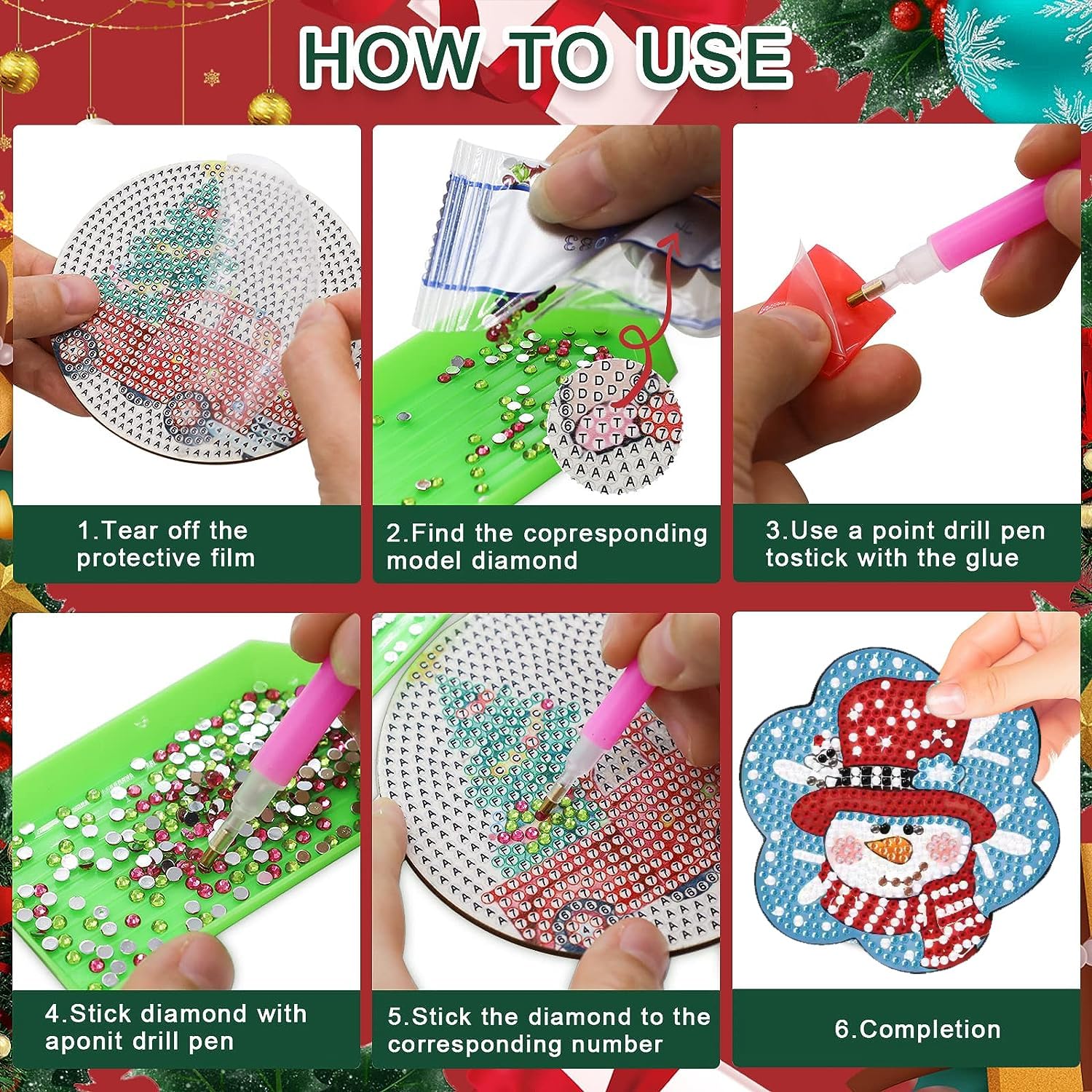 HOW TO USE

1.Tear off the protective film

2.Find the copresponding model diamond

3.Use a point drill pen tostick with the glue

4.Stick diamond with aponit drill pen

5.Stick the diamond to the corresponding number

6.Completion