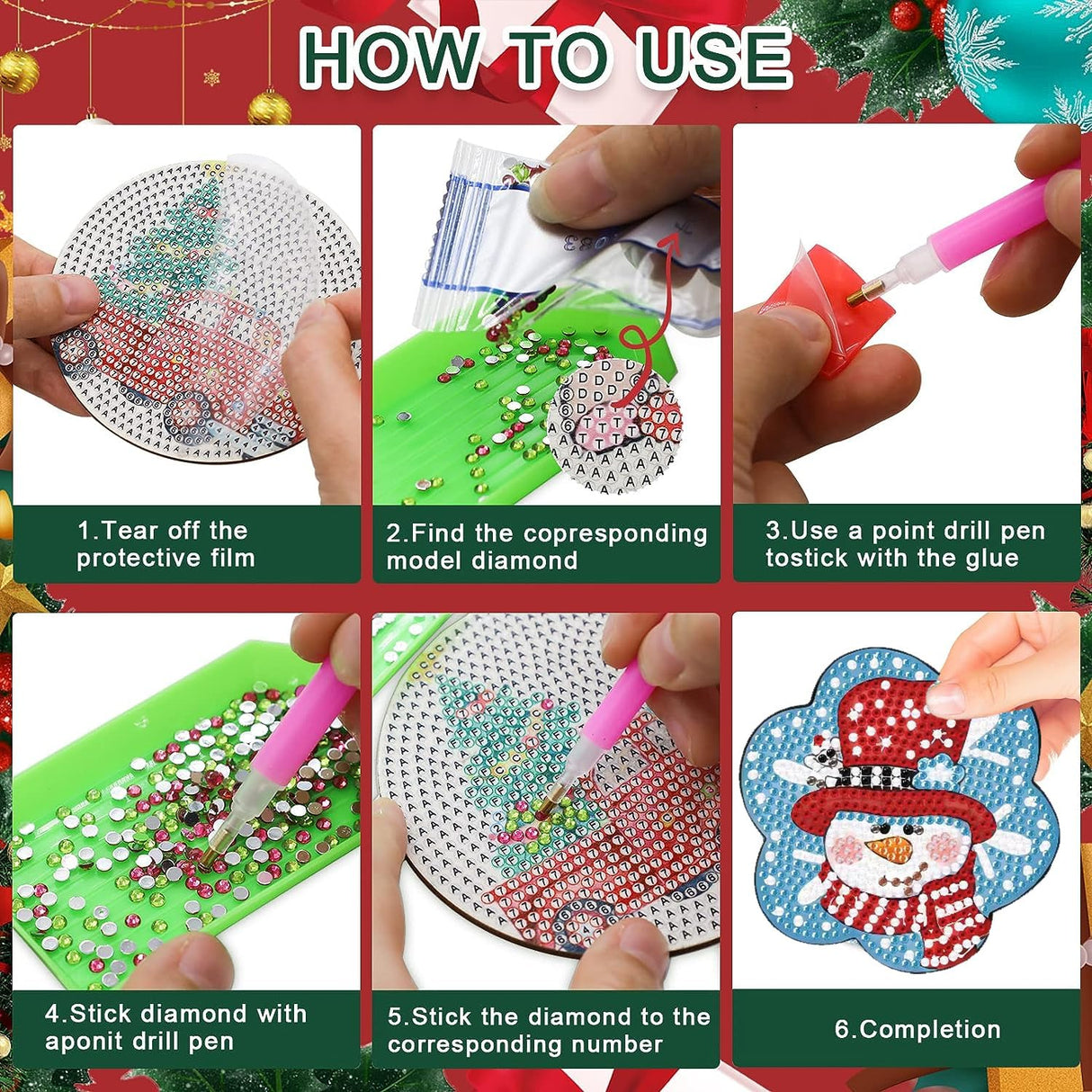 HOW TO USE

1.Tear off the protective film

2.Find the copresponding model diamond

3.Use a point drill pen tostick with the glue

4.Stick diamond with aponit drill pen

5.Stick the diamond to the corresponding number

6.Completion