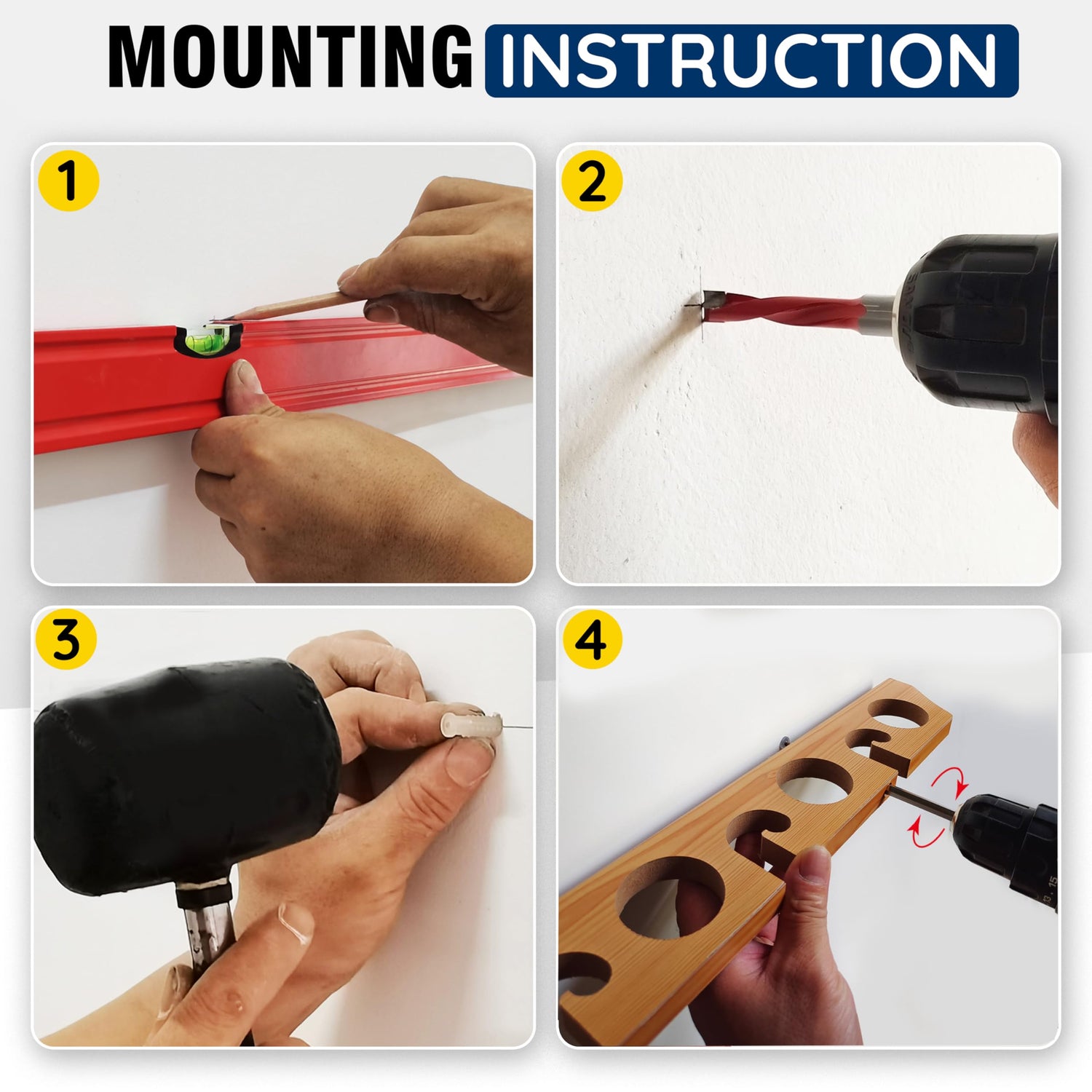 MOUNTING INSTRUCTION

1

2

3

4