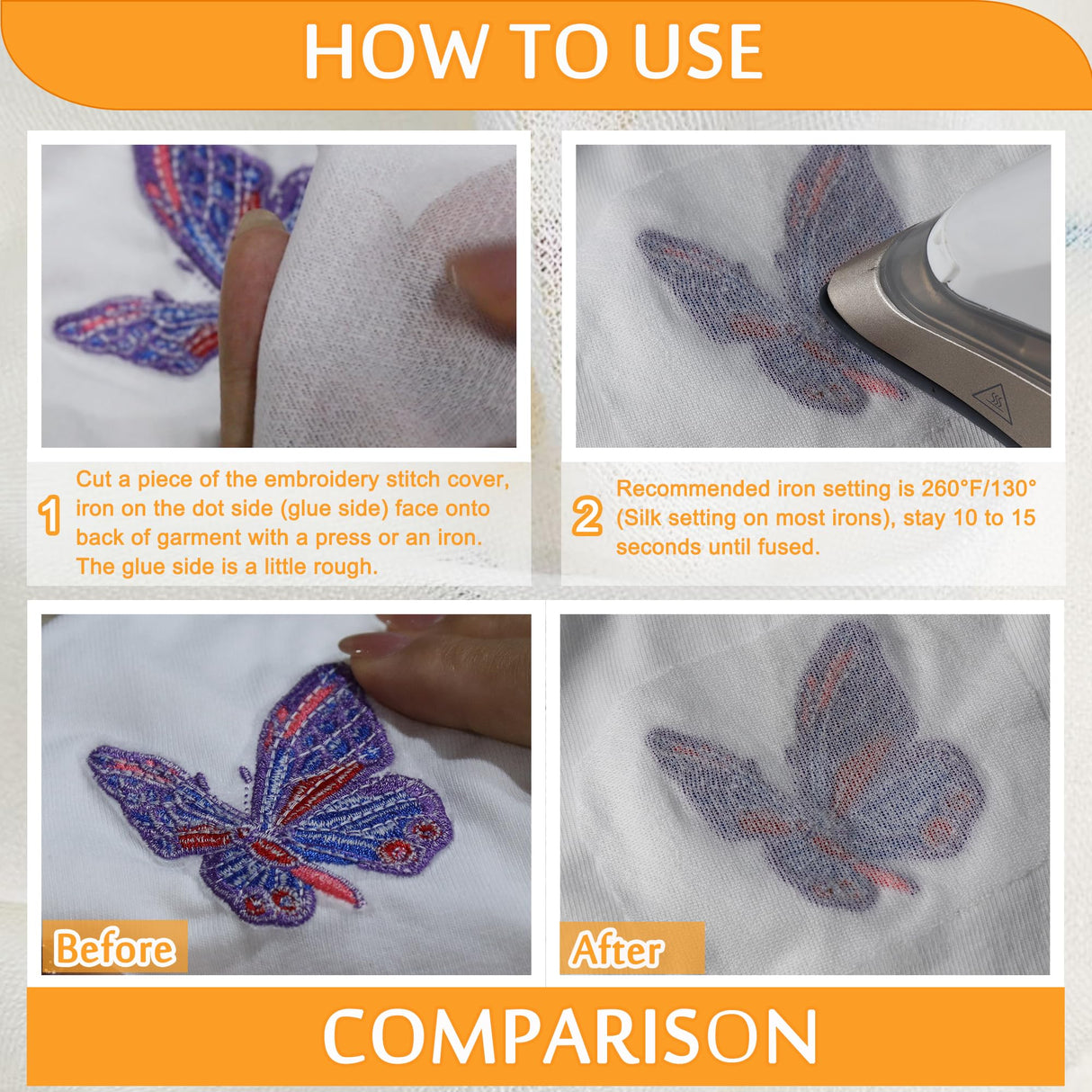 HOW TO USE

1 Cut a piece of the embroidery stitch cover, iron on the dot side (glue side) face onto back of garment with a press or an iron. The glue side is a little rough.

2 Recommended iron setting is 260°F/130° (Silk setting on most irons), stay 10 to 15 seconds until fused.

Before

After

COMPARISON