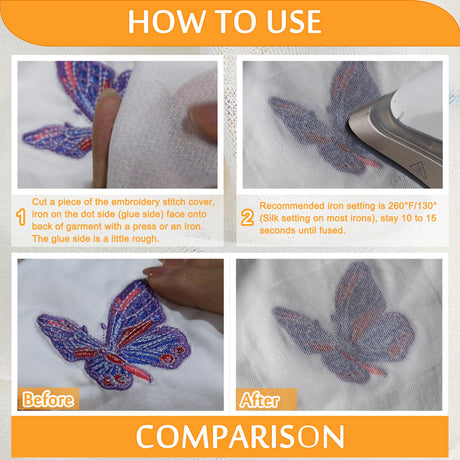 HOW TO USE

1 Cut a piece of the embroidery stitch cover, iron on the dot side (glue side) face onto back of garment with a press or an iron. The glue side is a little rough.

2 Recommended iron setting is 260°F/130° (Silk setting on most irons), stay 10 to 15 seconds until fused.

Before

After

COMPARISON