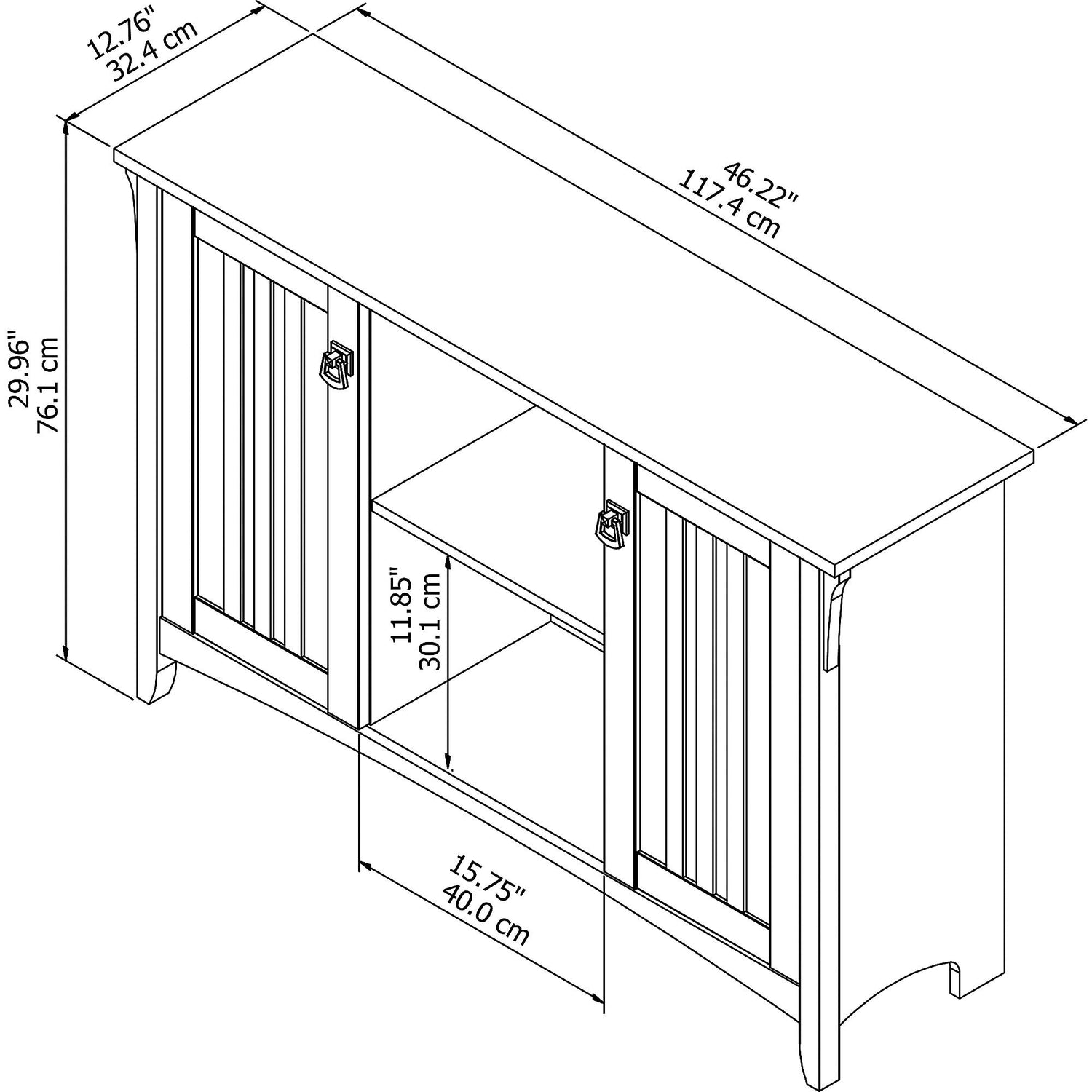 12.76"
32.4 cm

46.22"
117.4 cm

29.96"
76.1 cm

11.85"
30.1 cm

15.75"
40.0 cm