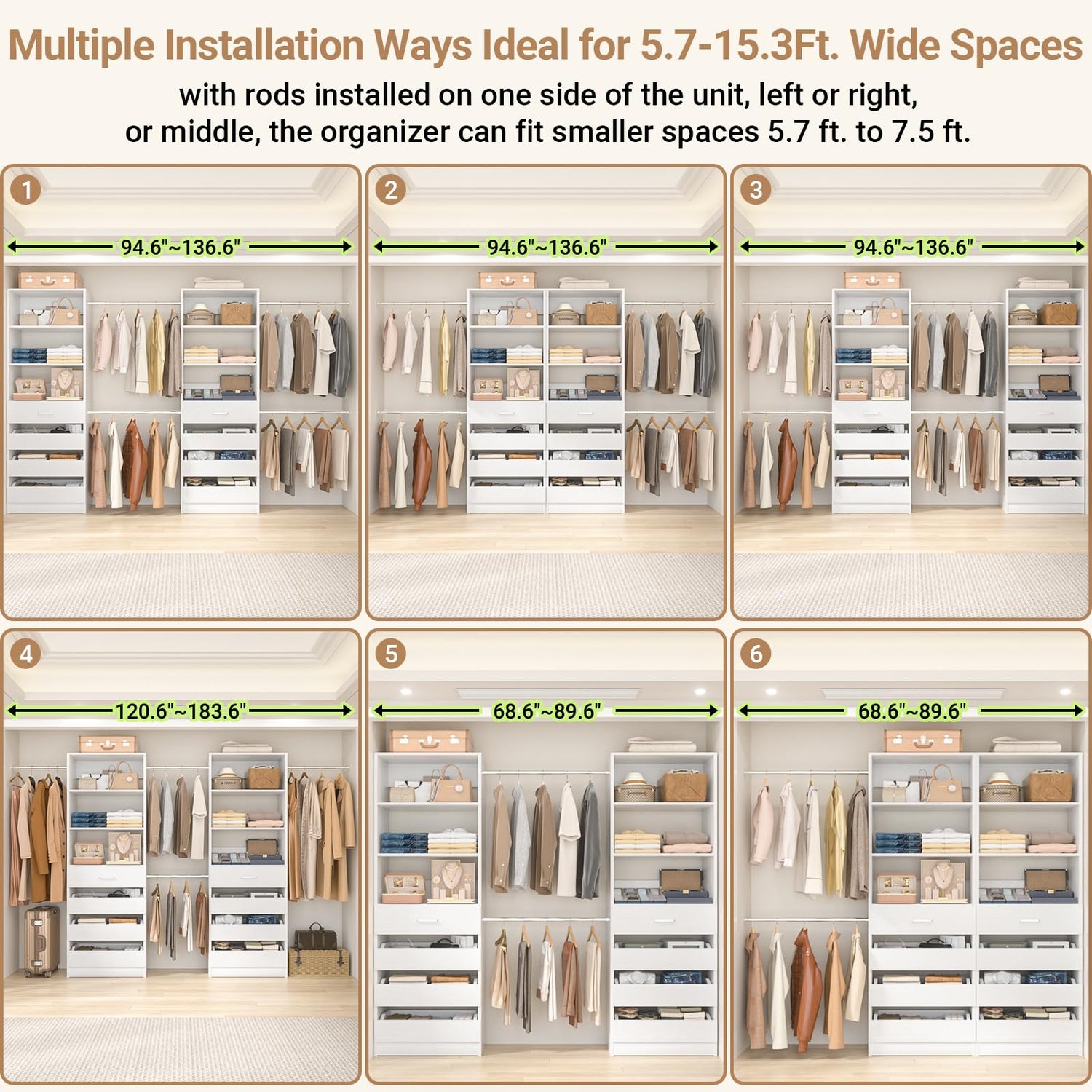 Multiple Installation Ways Ideal for 5.7-15.3Ft. Wide Spaces

with rods installed on one side of the unit, left or right, or middle, the organizer can fit smaller spaces 5.7 ft. to 7.5 ft.

1
94.6"~136.6"

2
94.6"~136.6"

3
94.6"~136.6"

4
120.6"~183.6"

5
68.6"~89.6"

6
68.6"~89.6"