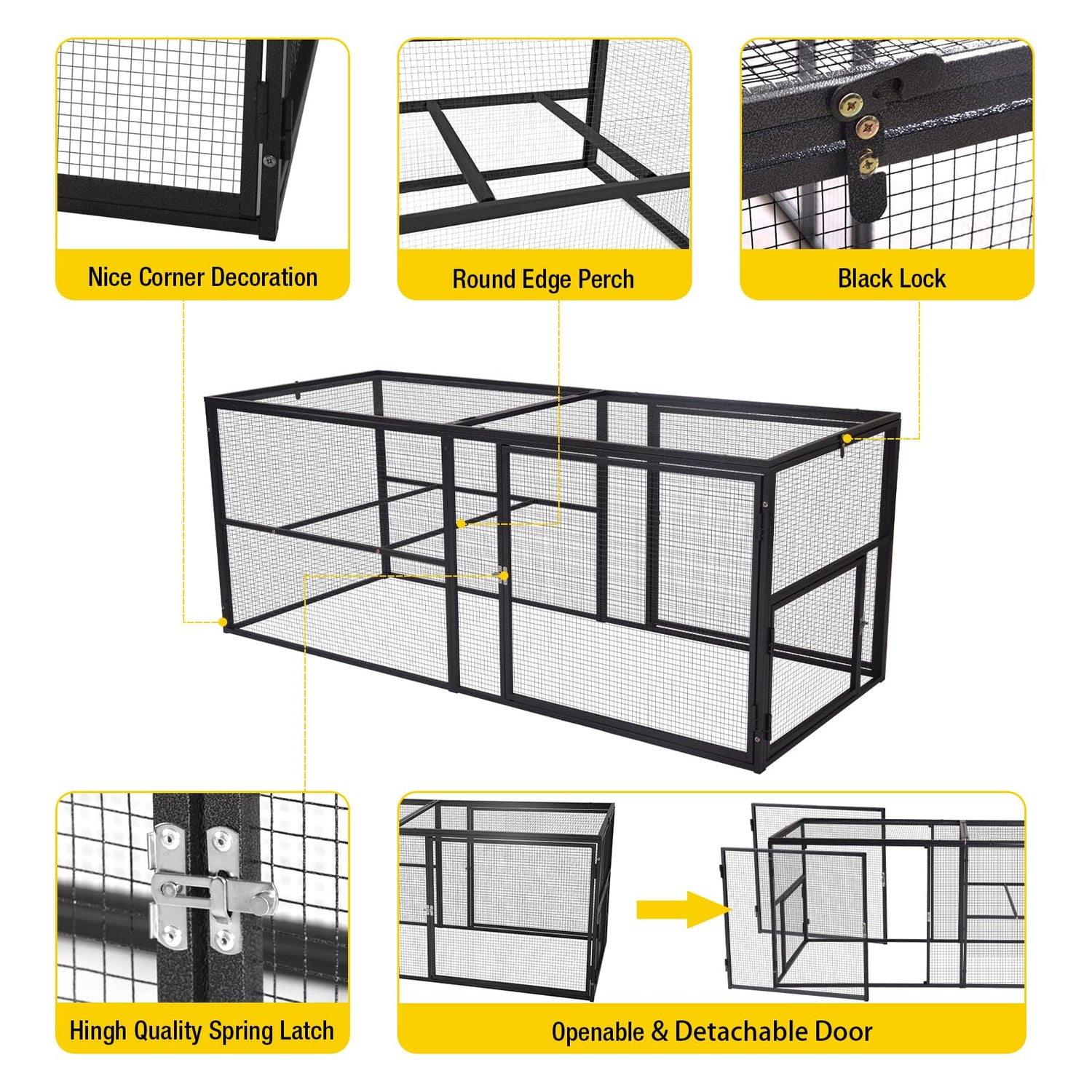 Nice Corner Decoration

Round Edge Perch

Black Lock

Hingh Quality Spring Latch

Openable & Detachable Door