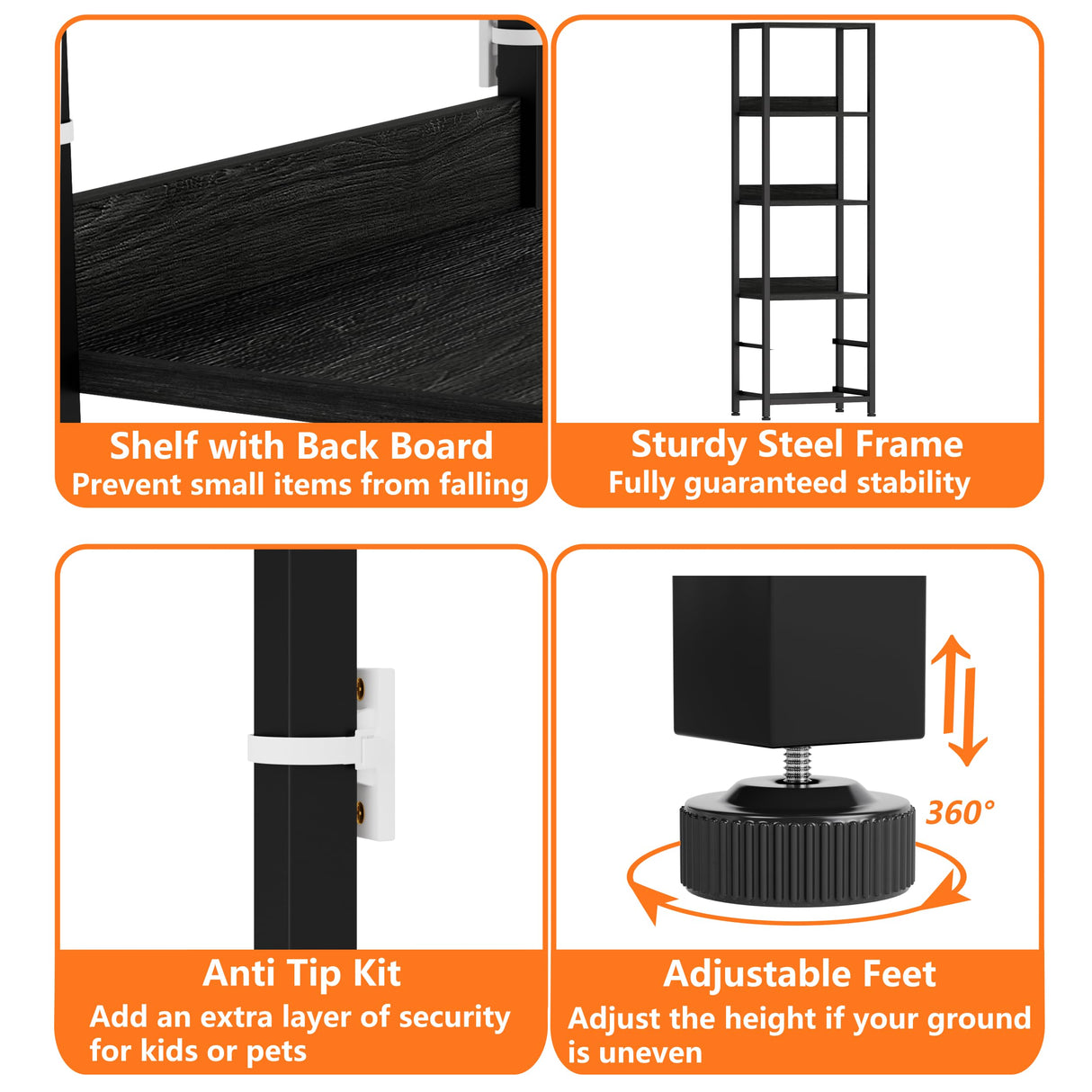 Shelf with Back Board
Prevent small items from falling

Sturdy Steel Frame
Fully guaranteed stability

Anti Tip Kit
Add an extra layer of security for kids or pets

360°

Adjustable Feet
Adjust the height if your ground is uneven