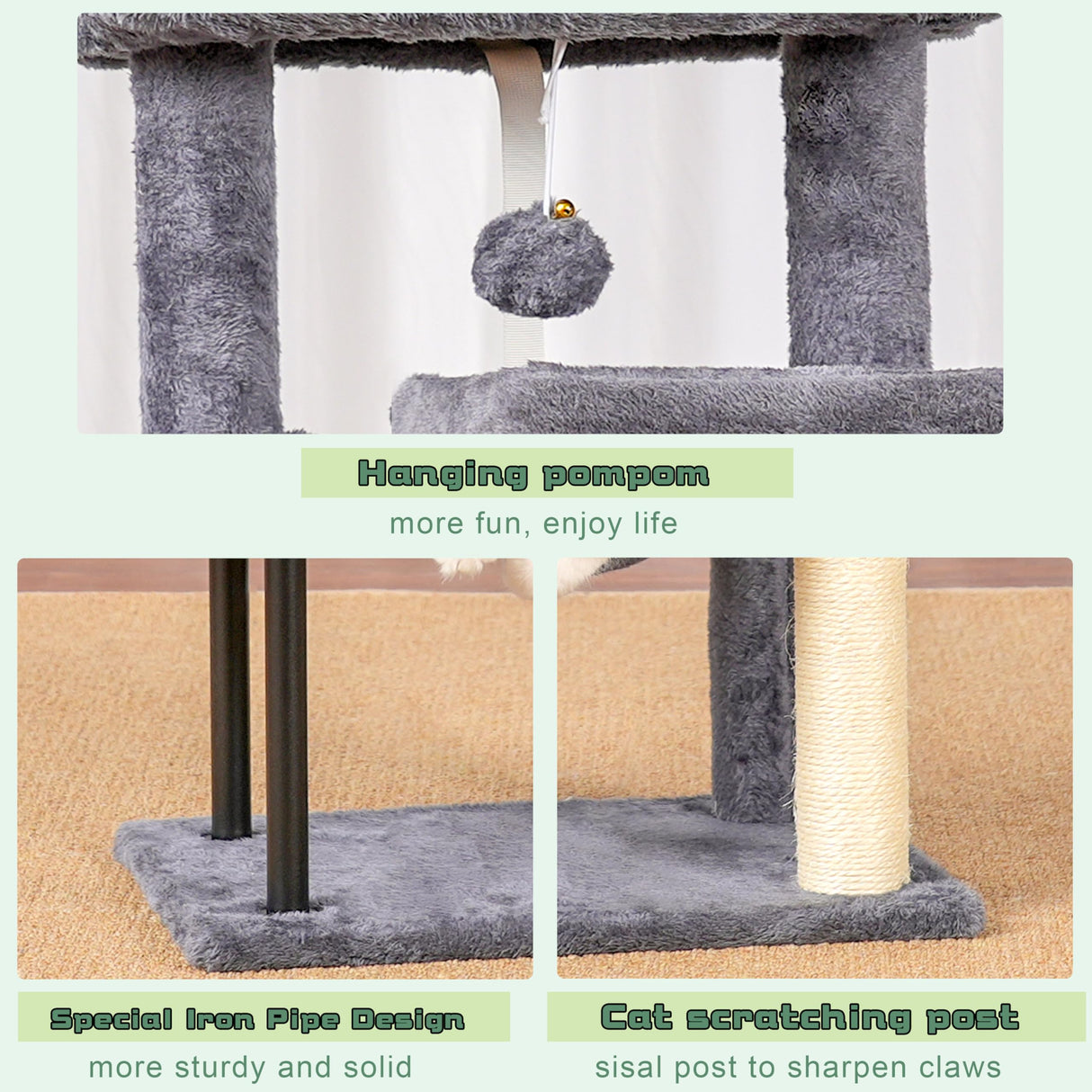 Hanging pompom

more fun, enjoy life

Special Iron Pipe Design

more sturdy and solid

Cat scratching post

sisal post to sharpen claws