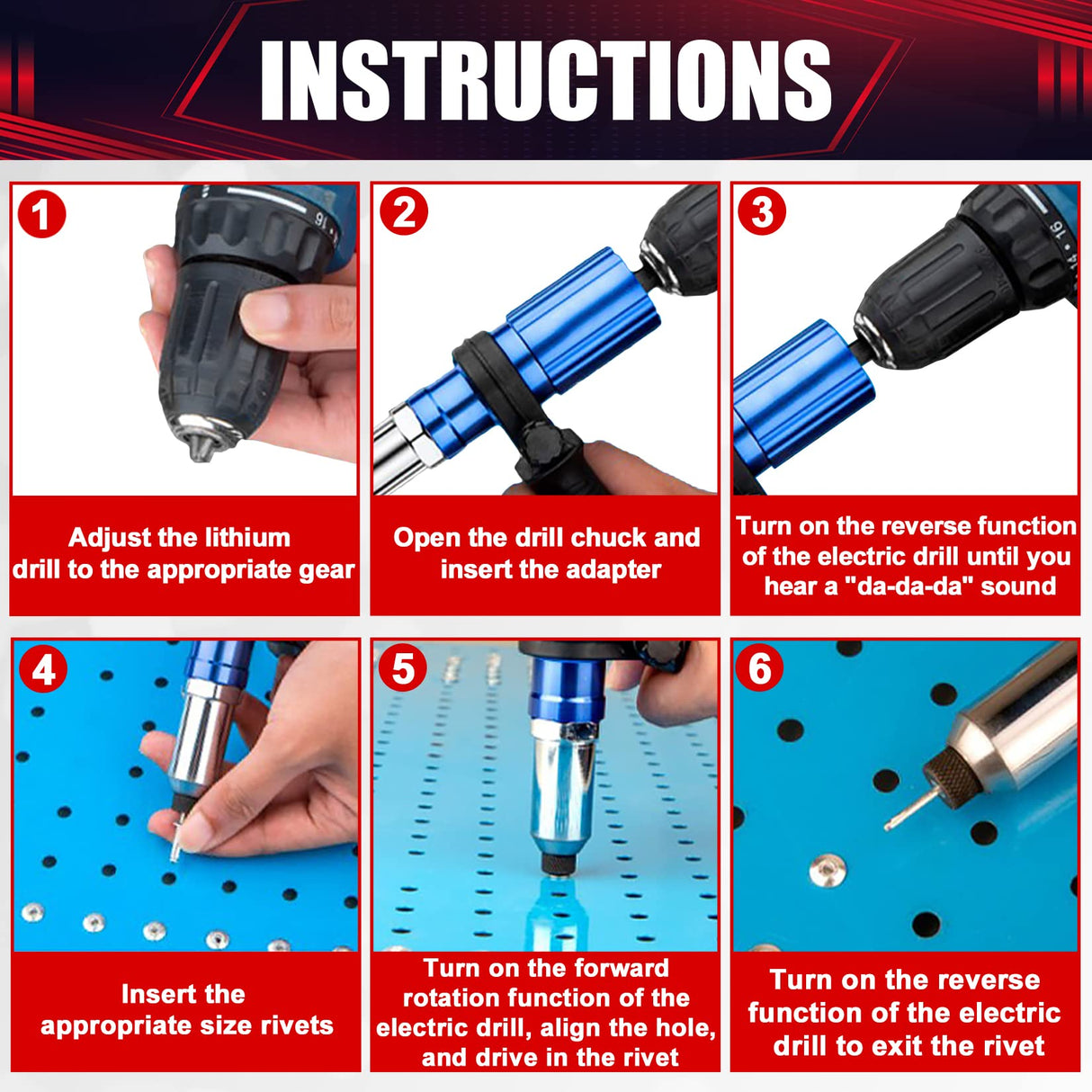 INSTRUCTIONS

1

Adjust the lithium drill to the appropriate gear

2

Open the drill chuck and insert the adapter

3

Turn on the reverse function of the electric drill until you hear a "da-da-da" sound

4

Insert the appropriate size rivets

5

Turn on the forward rotation function of the electric drill, align the hole, and drive in the rivet

6

Turn on the reverse function of the electric drill to exit the rivet