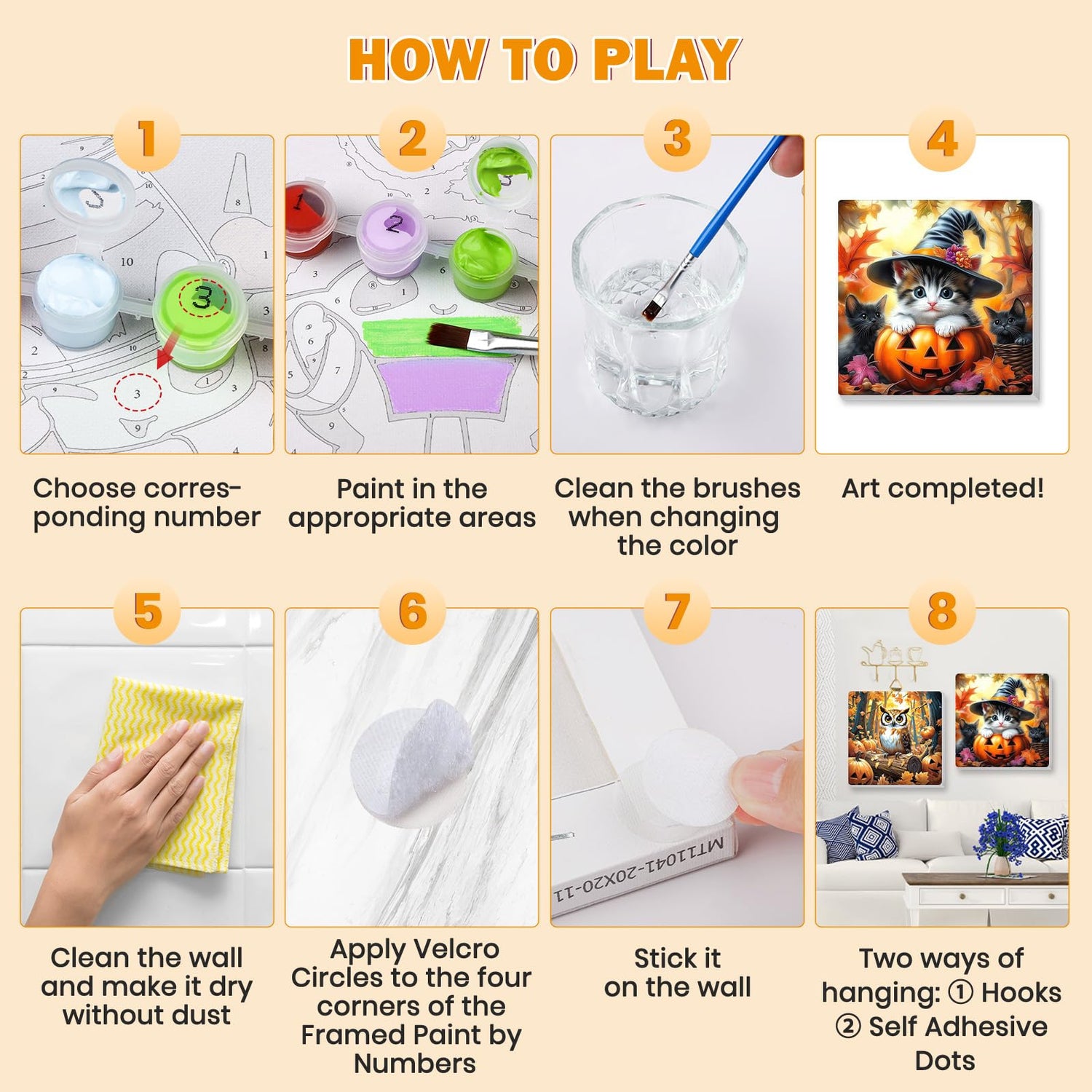 HOW TO PLAY

1

Choose corresponding number

2

Paint in the appropriate areas

3

Clean the brushes when changing the color

4

Art completed!

5

Clean the wall and make it dry without dust

6

Apply Velcro Circles to the four corners of the Framed Paint by Numbers

7

MT11041-20X20-11

Stick it on the wall

8

Two ways of hanging: ① Hooks ② Self Adhesive Dots