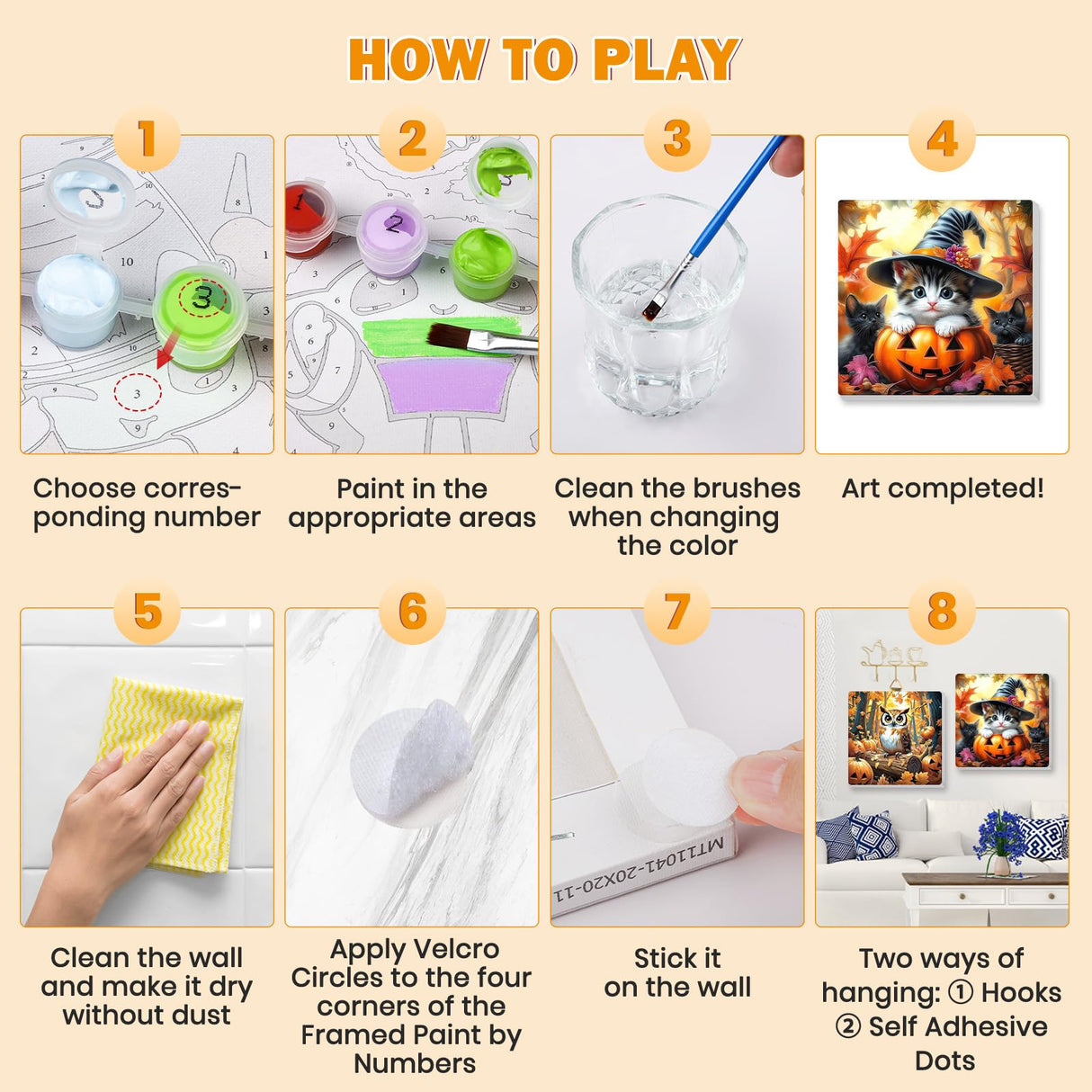 HOW TO PLAY

1

Choose corresponding number

2

Paint in the appropriate areas

3

Clean the brushes when changing the color

4

Art completed!

5

Clean the wall and make it dry without dust

6

Apply Velcro Circles to the four corners of the Framed Paint by Numbers

7

MT11041-20X20-11

Stick it on the wall

8

Two ways of hanging: ① Hooks ② Self Adhesive Dots