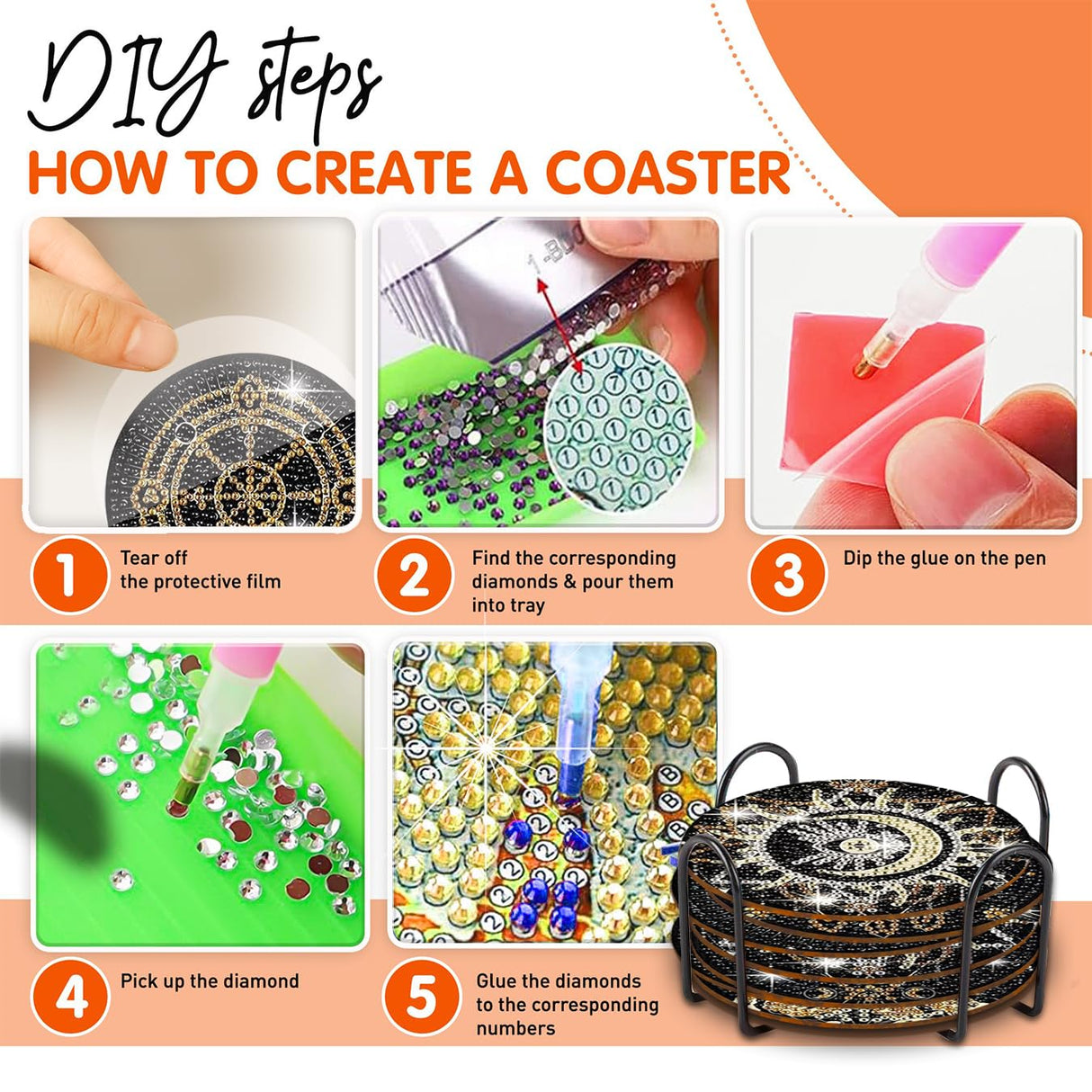 DIY steps
HOW TO CREATE A COASTER

1 Tear off the protective film

2 Find the corresponding diamonds & pour them into tray

3 Dip the glue on the pen

4 Pick up the diamond

5 Glue the diamonds to the corresponding numbers