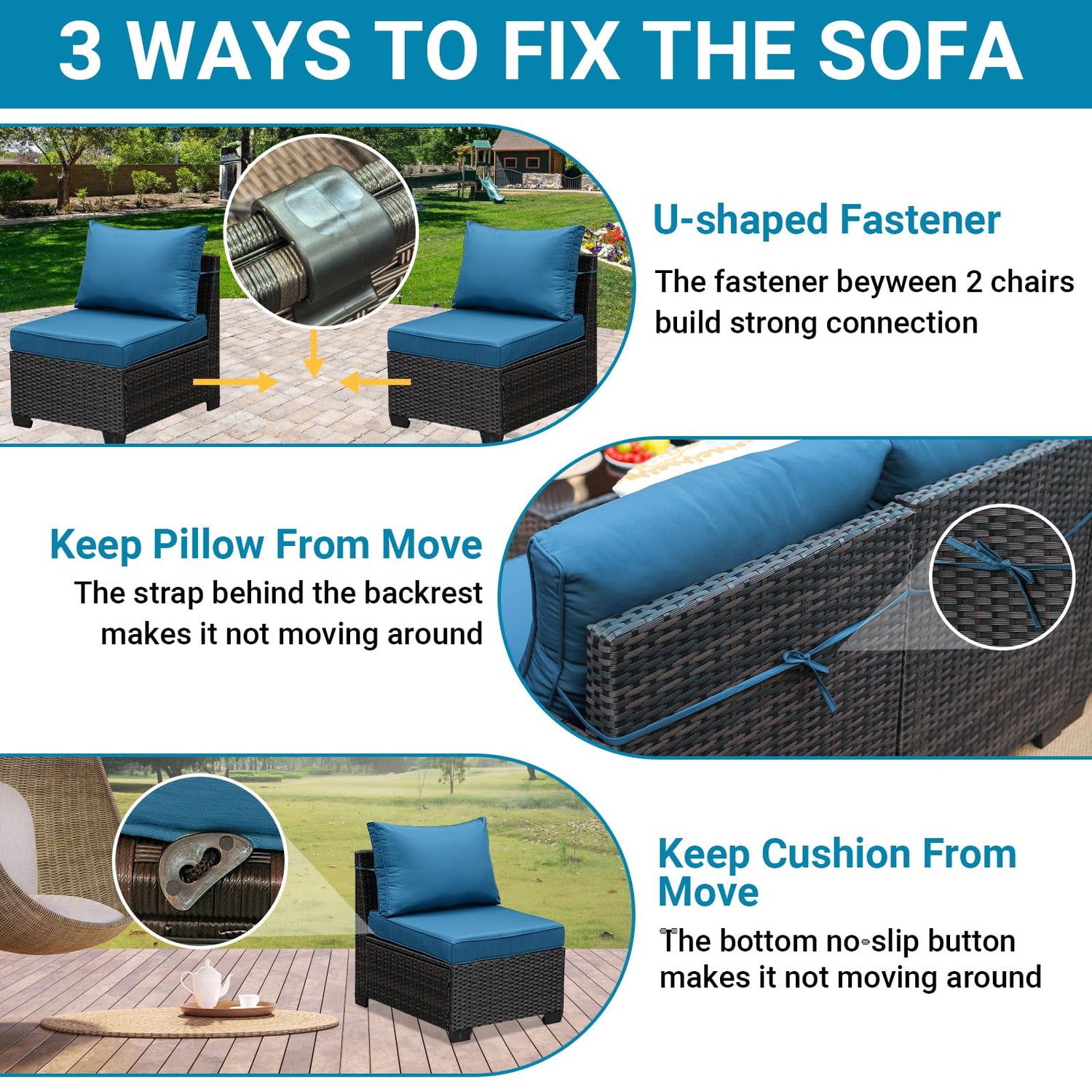 3 WAYS TO FIX THE SOFA

U-shaped Fastener

The fastener beyween 2 chairs build strong connection

Keep Pillow From Move

The strap behind the backrest makes it not moving around

Keep Cushion From Move

The bottom no-slip button makes it not moving around