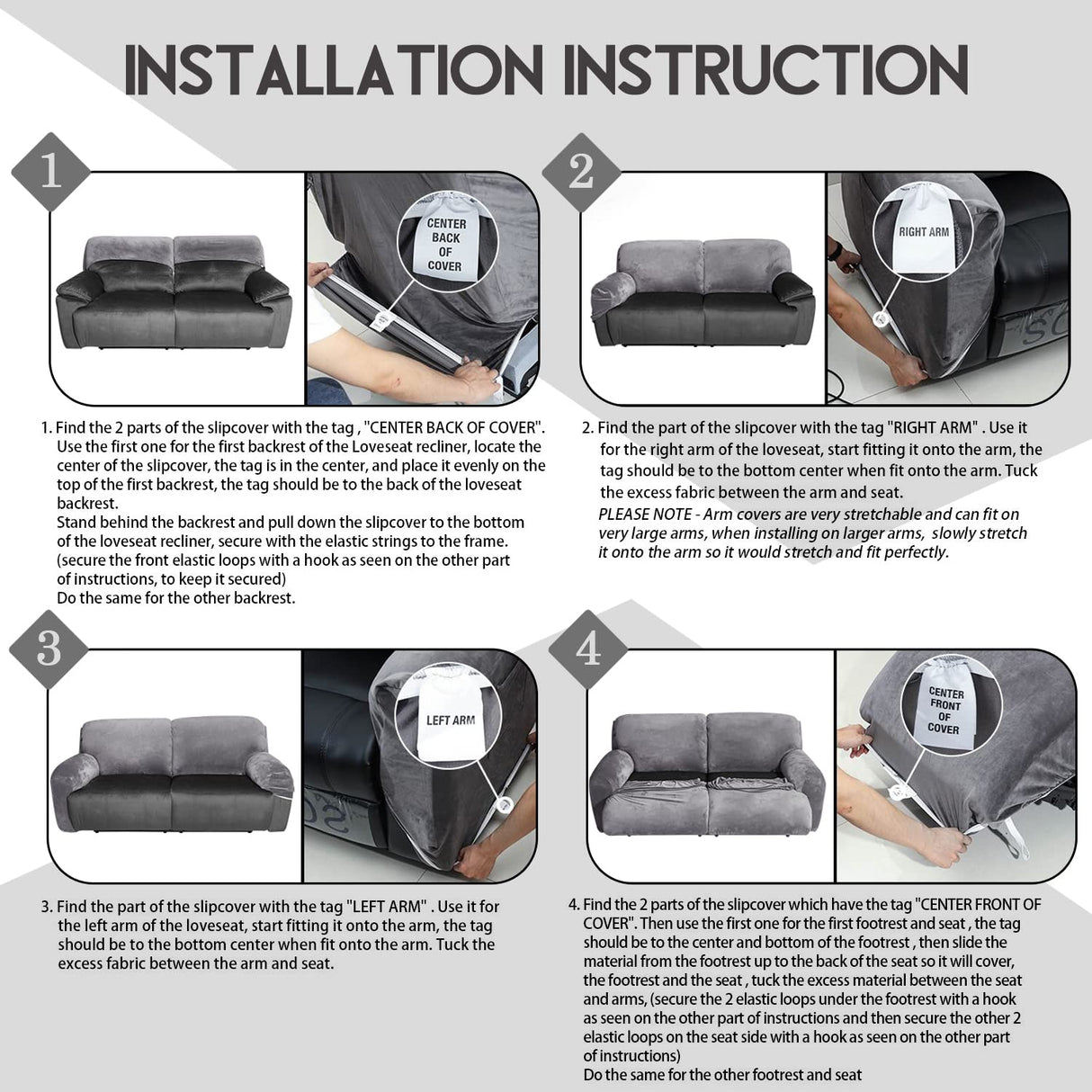 INSTALLATION INSTRUCTION

1

CENTER BACK OF COVER

1. Find the 2 parts of the slipcover with the tag , "CENTER BACK OF COVER". Use the first one for the first backrest of the Loveseat recliner, locate the center of the slipcover, the tag is in the center, and place it evenly on the top of the first backrest, the tag should be to the back of the loveseat backrest.
Stand behind the backrest and pull down the slipcover to the bottom of the loveseat recliner, secure with the elastic strings to the frame. (secure the front elastic loops with a hook as seen on the other part of instructions, to keep it secured)
Do the same for the other backrest.

2

RIGHT ARM

2. Find the part of the slipcover with the tag "RIGHT ARM" . Use it for the right arm of the loveseat, start fitting it onto the arm, the tag should be to the bottom center when fit onto the arm. Tuck the excess fabric between the arm and seat.
PLEASE NOTE - Arm covers are very stretchable and can fit on very large arms, when installing on larger arms, slowly stretch it onto the arm so it would stretch and fit perfectly.

3

LEFT ARM

3. Find the part of the slipcover with the tag "LEFT ARM" . Use it for the left arm of the loveseat, start fitting it onto the arm, the tag should be to the bottom center when fit onto the arm. Tuck the excess fabric between the arm and seat.

4

CENTER FRONT OF COVER

4. Find the 2 parts of the slipcover which have the tag "CENTER FRONT OF COVER". Then use the first one for the first footrest and seat , the tag should be to the center and bottom of the footrest , then slide the material from the footrest up to the back of the seat so it will cover, the footrest and the seat , tuck the excess material between the seat and arms, (secure the 2 elastic loops under the footrest with a hook as seen on the other part of instructions and then secure the other 2 elastic loops on the seat side with a hook as seen on the other part of instructions)
Do the same for the other footrest and seat