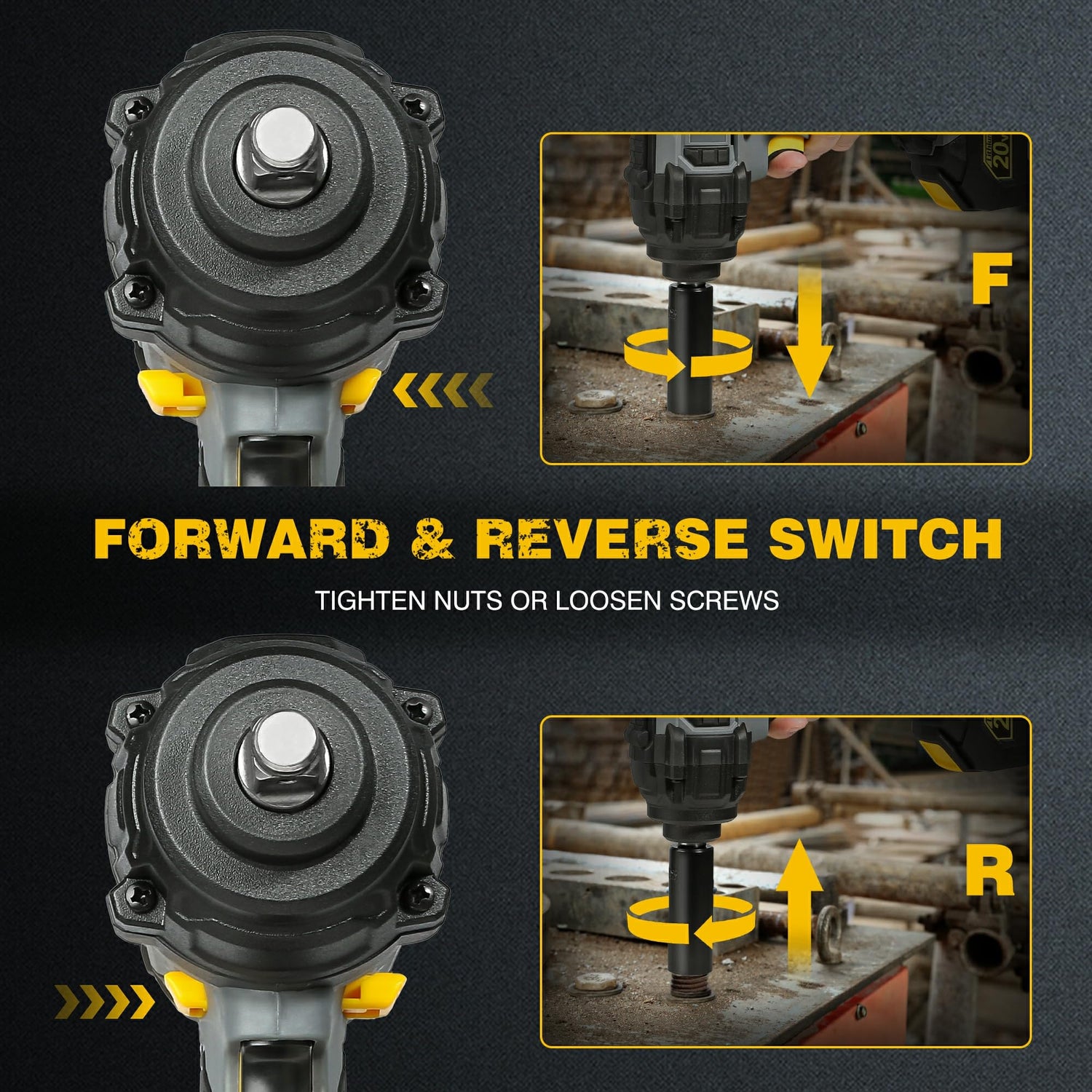 20V

F

FORWARD & REVERSE SWITCH

TIGHTEN NUTS OR LOOSEN SCREWS

R