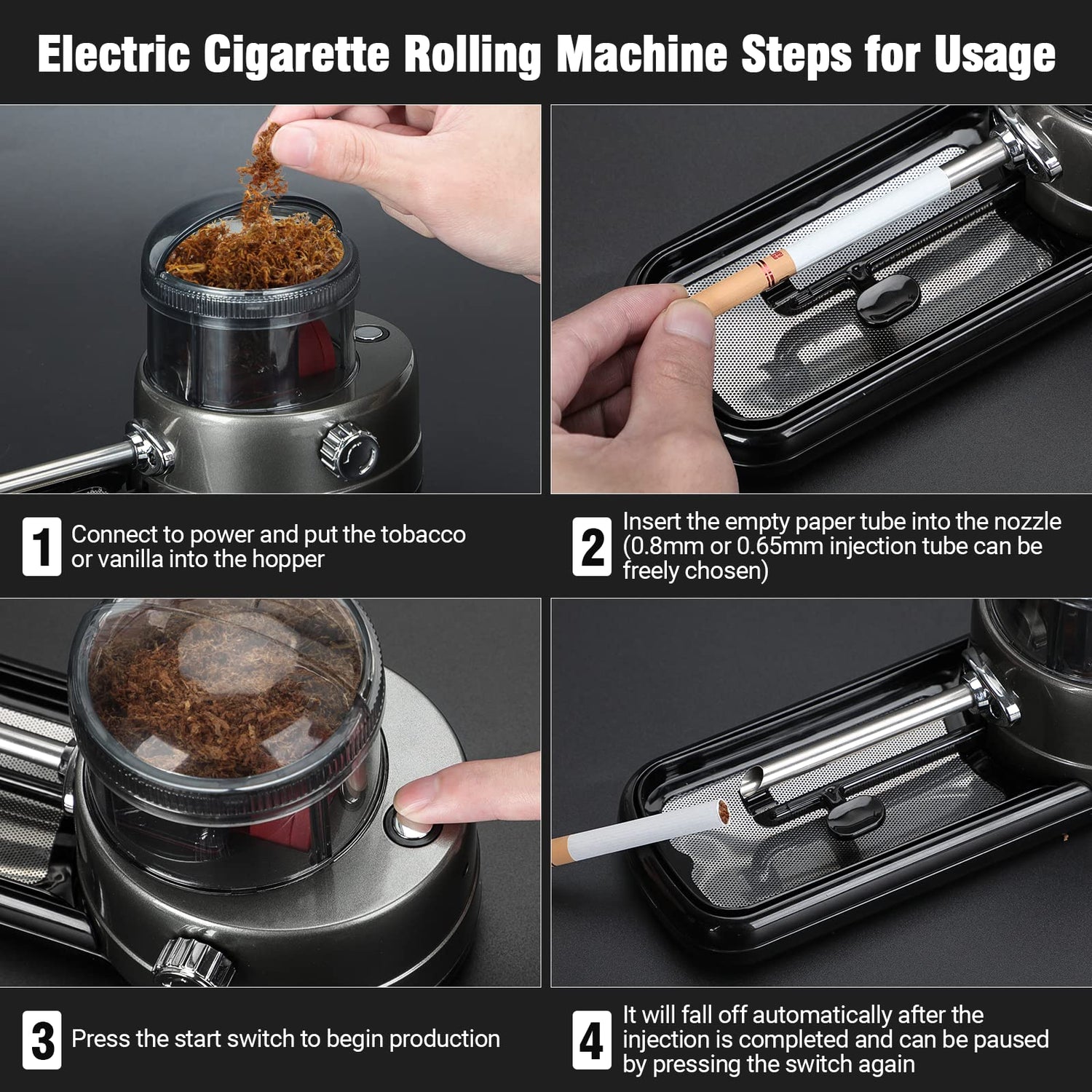 Electric Cigarette Rolling Machine Steps for Usage

1 Connect to power and put the tobacco or vanilla into the hopper

2 Insert the empty paper tube into the nozzle (0.8mm or 0.65mm injection tube can be freely chosen)

3 Press the start switch to begin production

4 It will fall off automatically after the injection is completed and can be paused by pressing the switch again