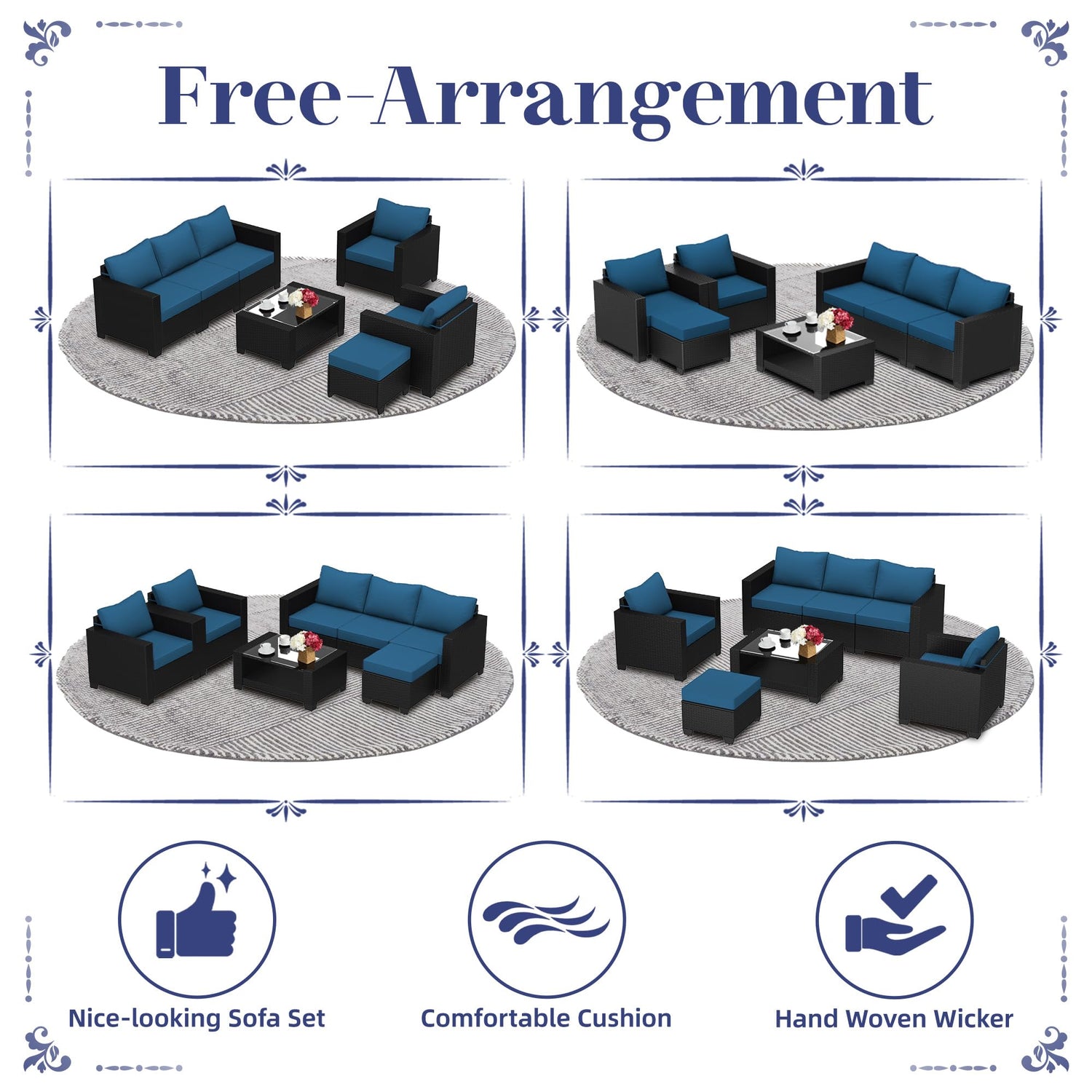 Free-Arrangement

Nice-looking Sofa Set

Comfortable Cushion

Hand Woven Wicker