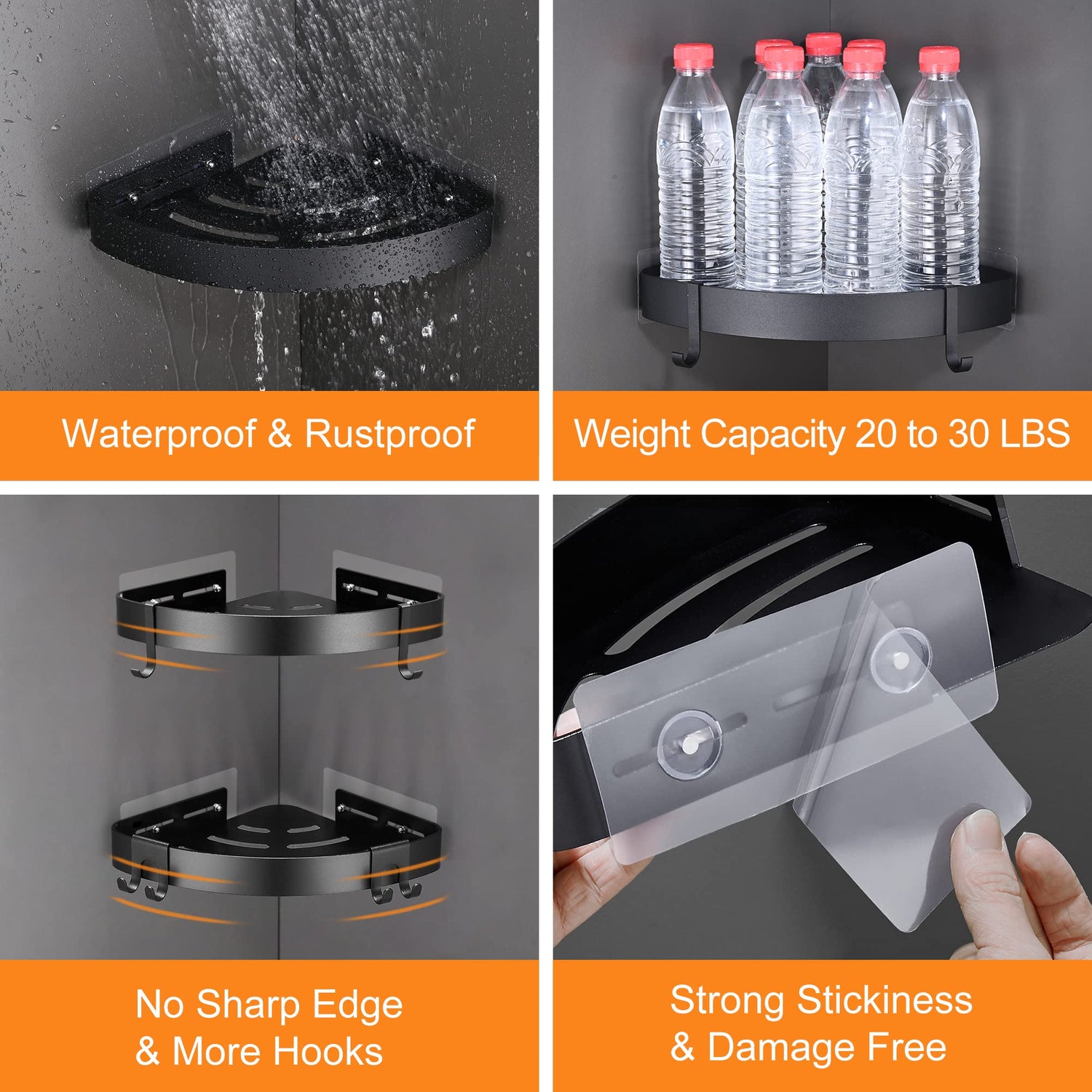 Waterproof & Rustproof

Weight Capacity 20 to 30 LBS

No Sharp Edge
& More Hooks

Strong Stickiness
& Damage Free