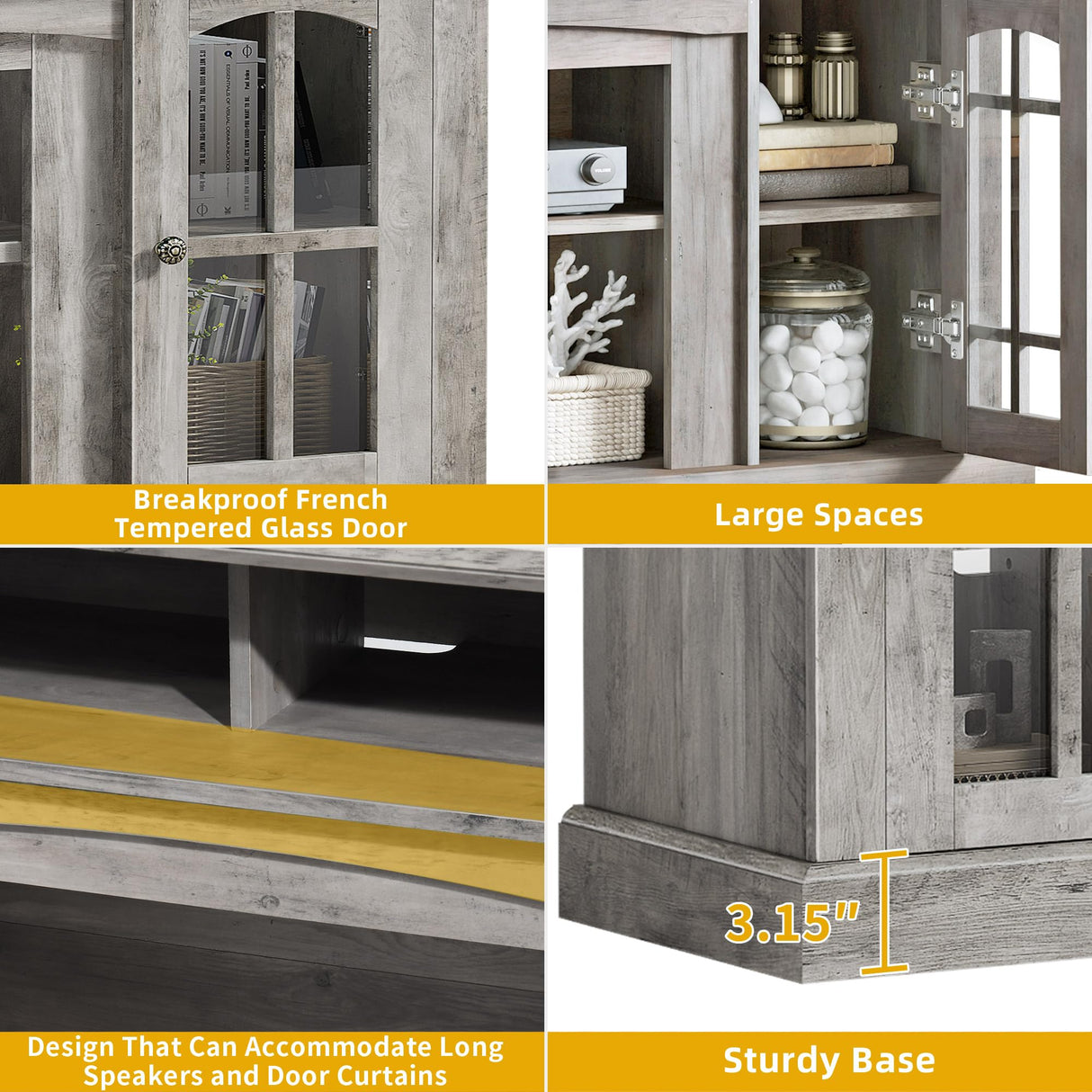 Breakproof French Tempered Glass Door

Large Spaces

3.15"

Design That Can Accommodate Long Speakers and Door Curtains

Sturdy Base