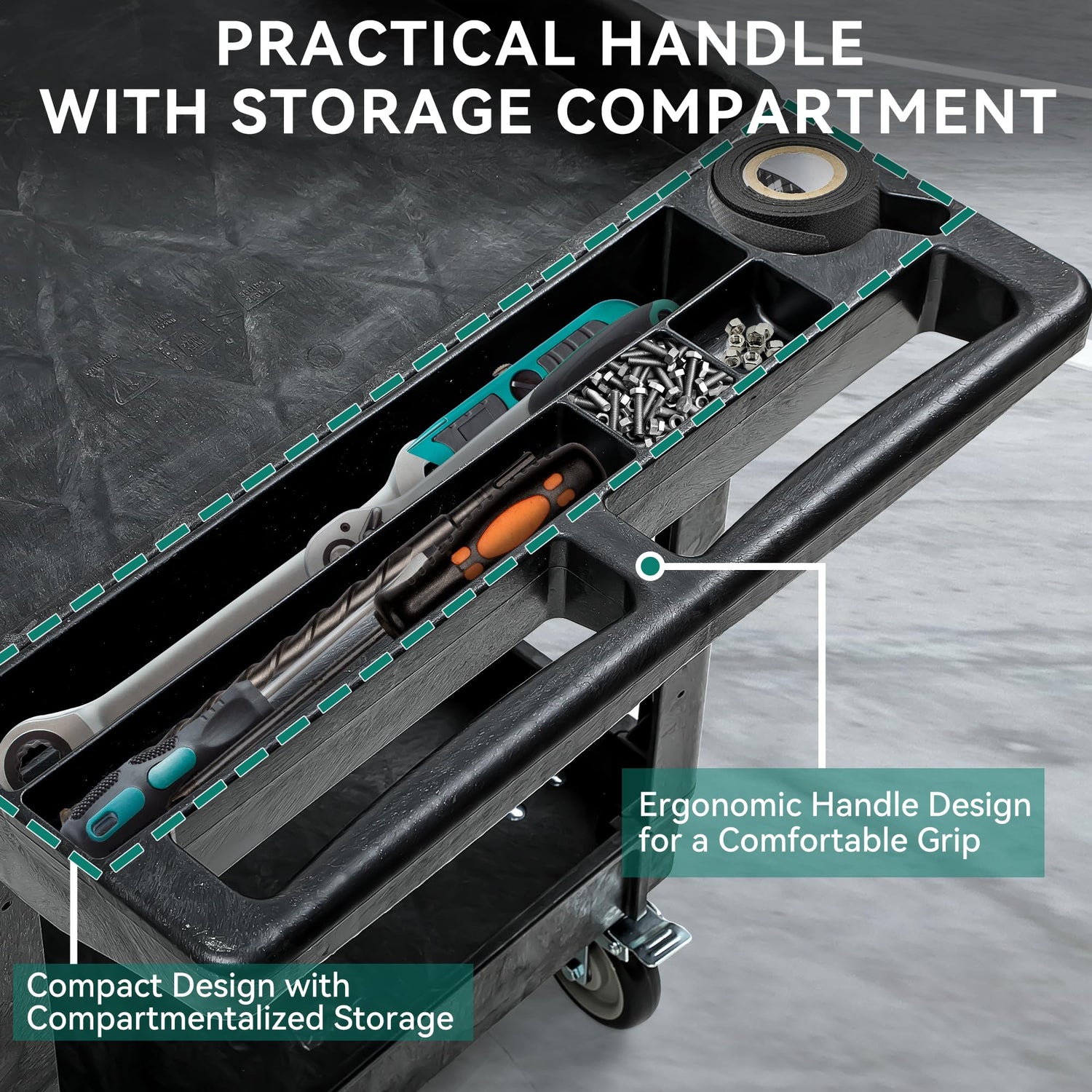 PRACTICAL HANDLE WITH STORAGE COMPARTMENT

Ergonomic Handle Design for a Comfortable Grip

Compact Design with Compartmentalized Storage