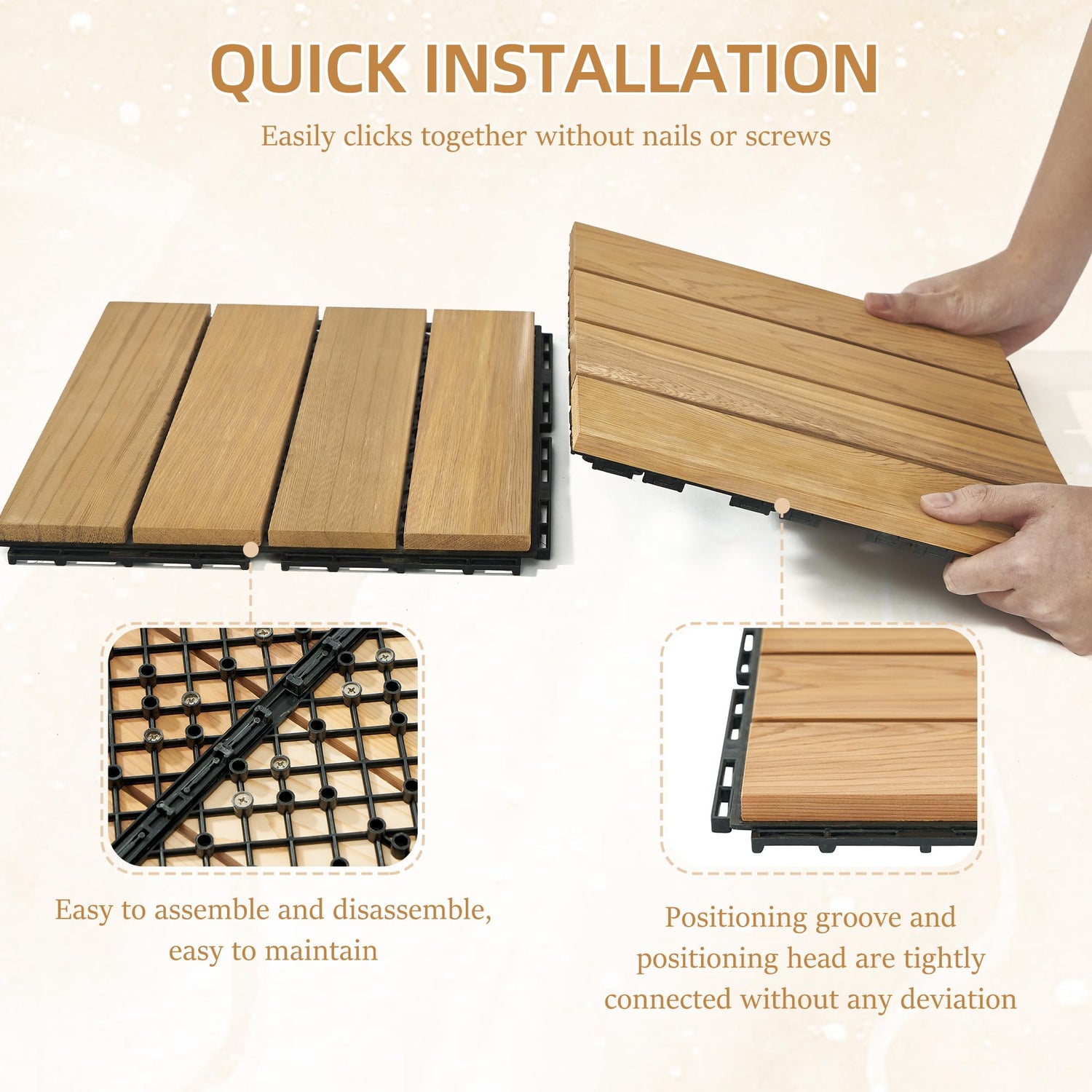 QUICK INSTALLATION

Easily clicks together without nails or screws

Easy to assemble and disassemble, easy to maintain

Positioning groove and positioning head are tightly connected without any deviation