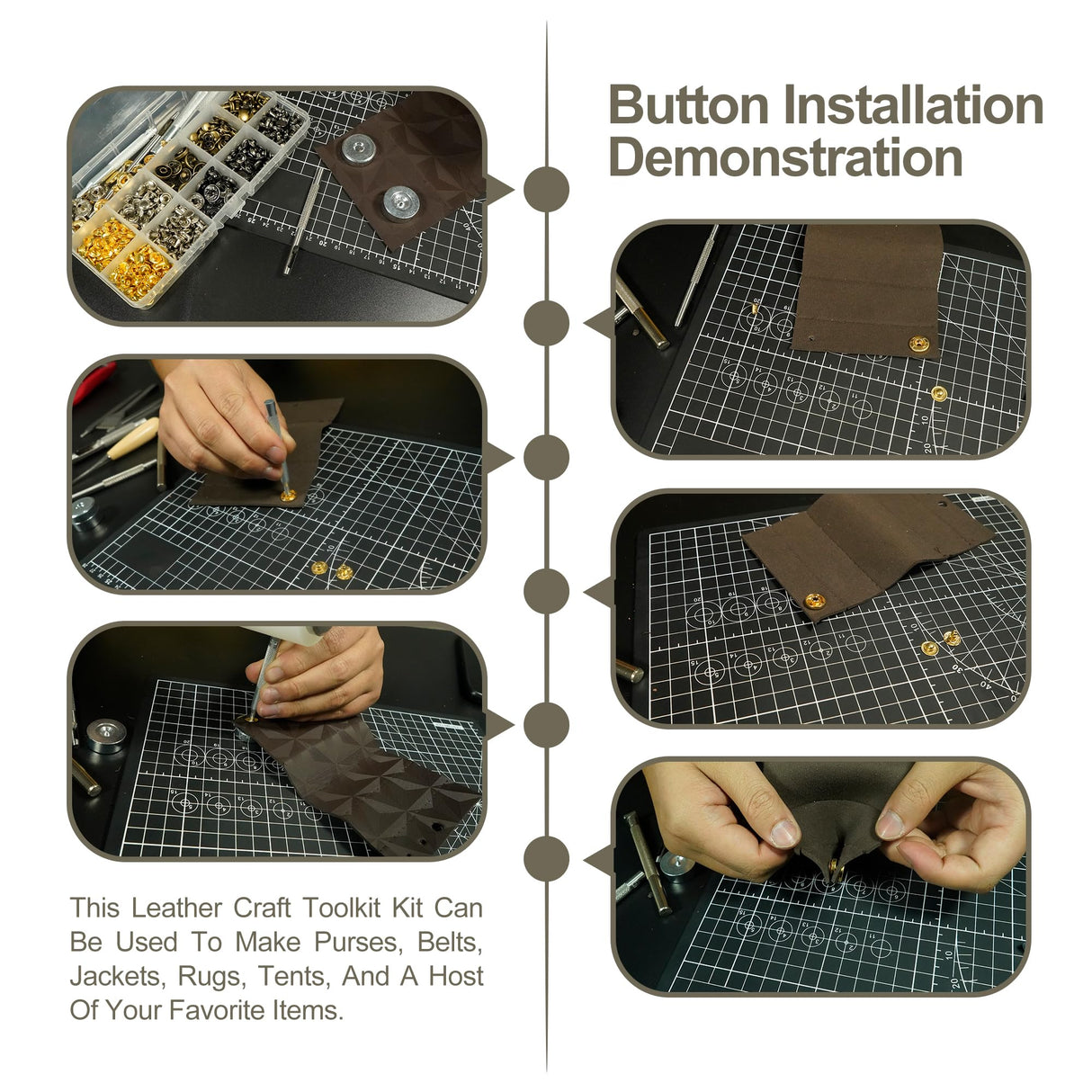 Button Installation Demonstration

This Leather Craft Toolkit Kit Can Be Used To Make Purses, Belts, Jackets, Rugs, Tents, And A Host Of Your Favorite Items.