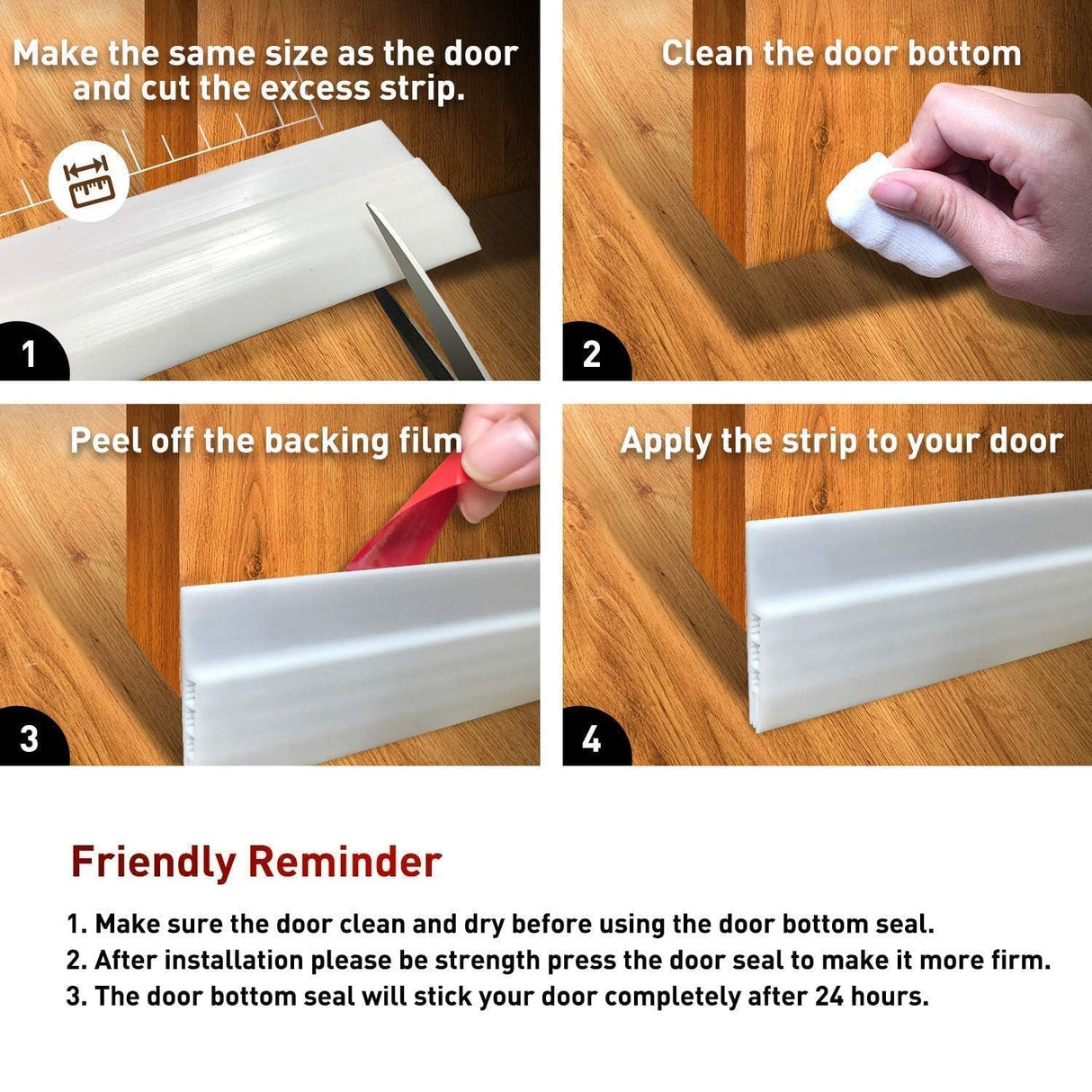 Make the same size as the door and cut the excess strip.

1

Clean the door bottom

2

Peel off the backing film

3

Apply the strip to your door

4

Friendly Reminder

1. Make sure the door clean and dry before using the door bottom seal.
2. After installation please be strength press the door seal to make it more firm.
3. The door bottom seal will stick your door completely after 24 hours.