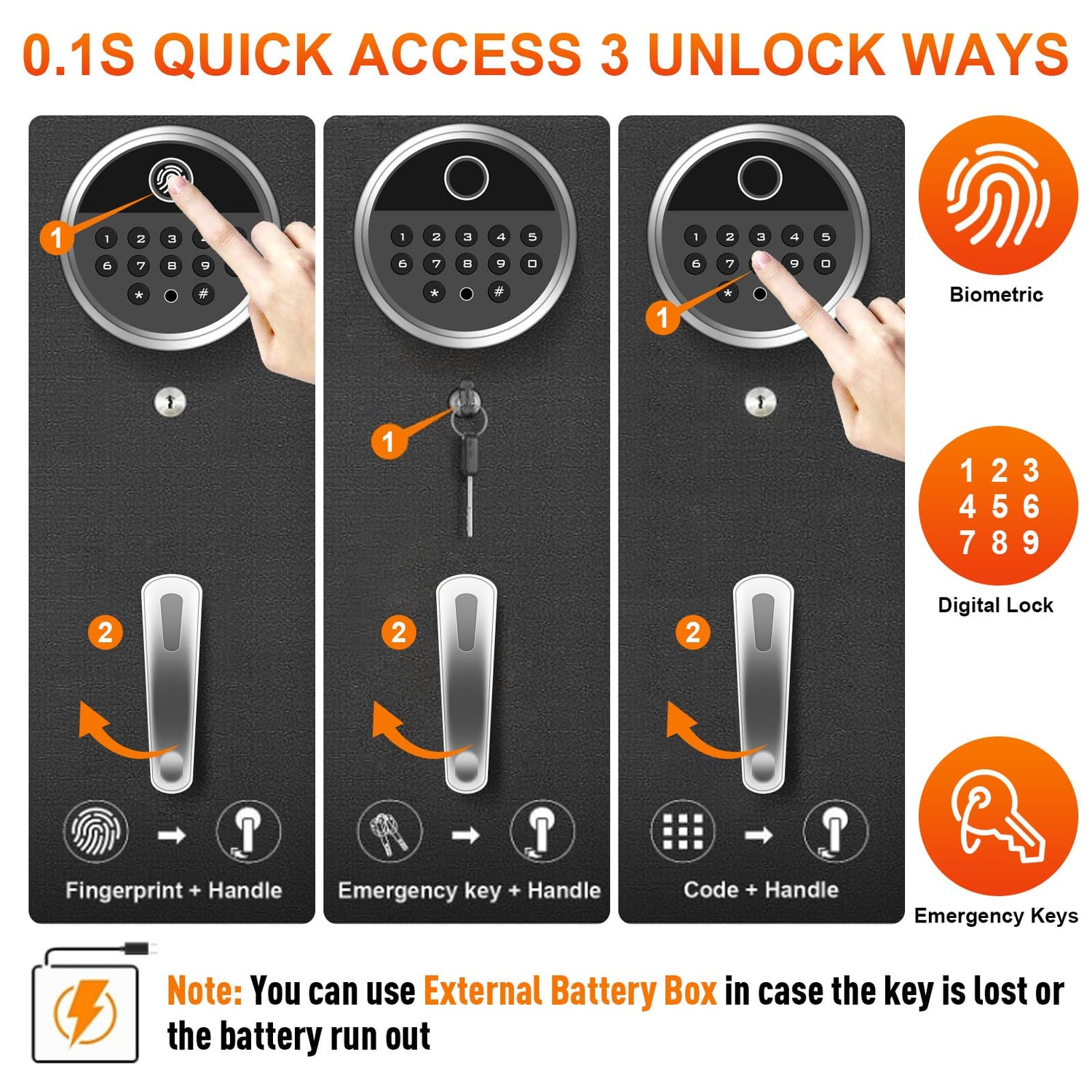 0.1S QUICK ACCESS 3 UNLOCK WAYS

1
1 2 3
6 7 8 9
* #
2
Fingerprint + Handle

1 2 3 4 5
6 7 8 9 0
* #
1
2
Emergency key + Handle

1 2 3 4 5
6 7 9 0
* 
1
2
Code + Handle

Biometric

1 2 3
4 5 6
7 8 9
Digital Lock

Emergency Keys

Note: You can use External Battery Box in case the key is lost or the battery run out