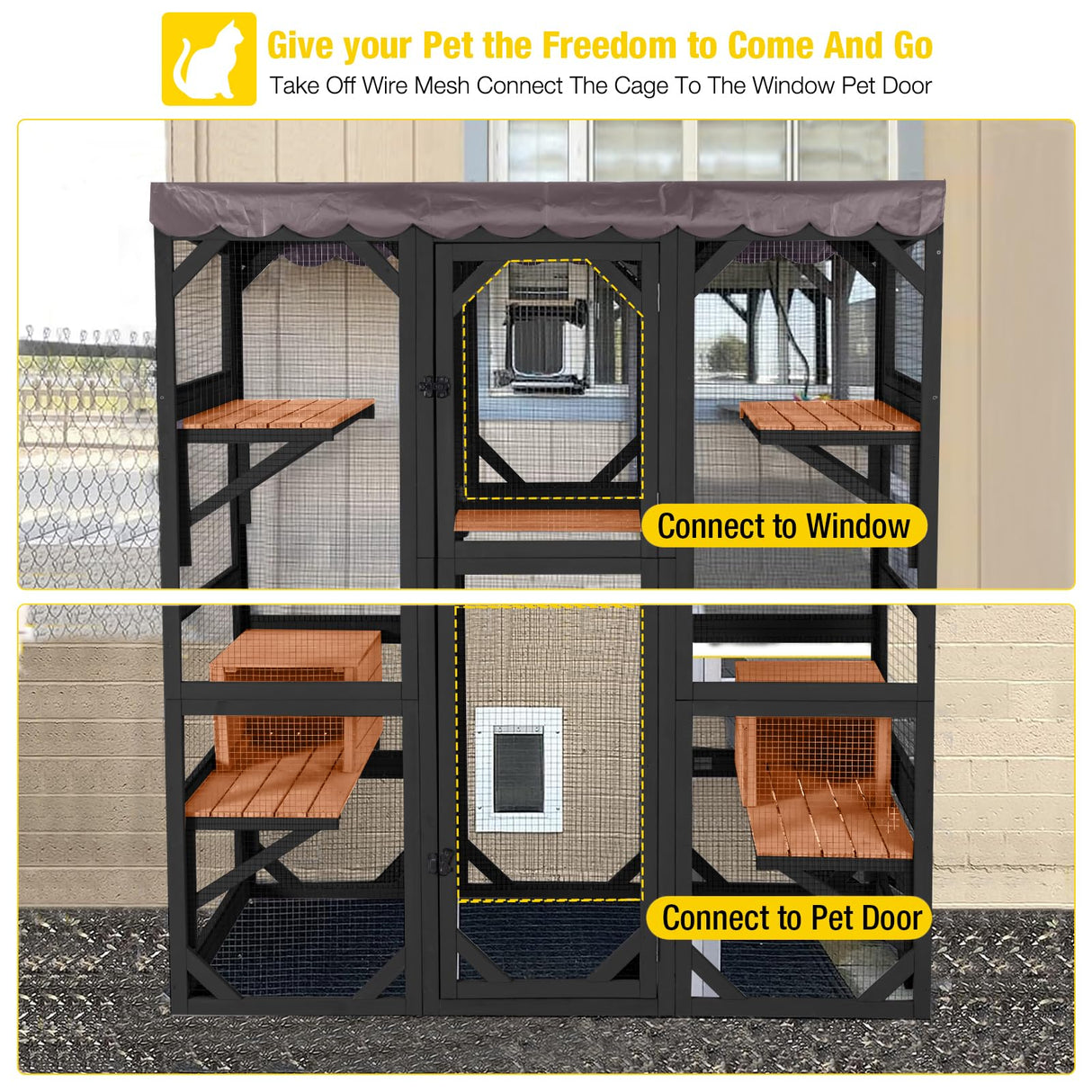 Give your Pet the Freedom to Come And Go

Take Off Wire Mesh Connect The Cage To The Window Pet Door

Connect to Window

Connect to Pet Door