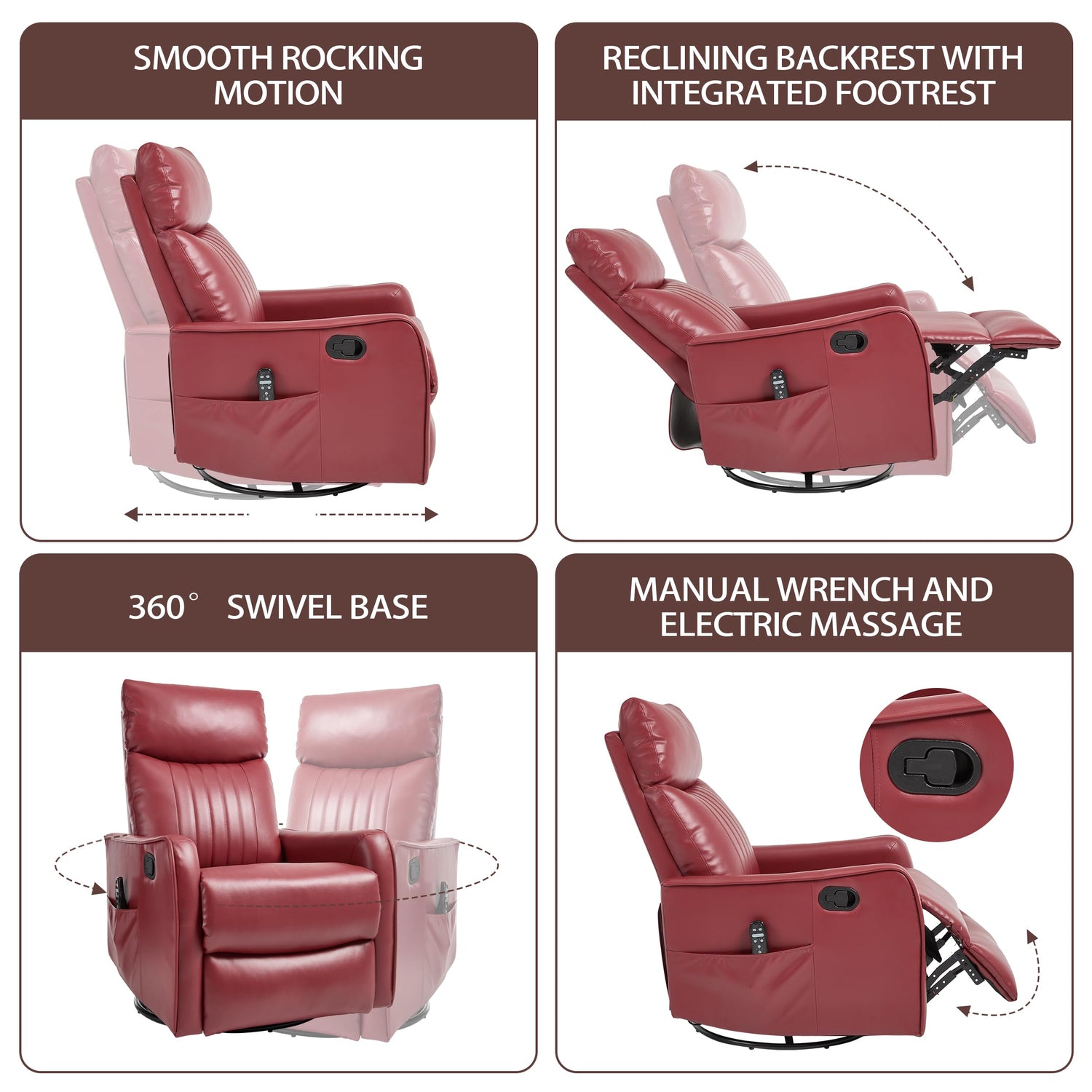 SMOOTH ROCKING MOTION

RECLINING BACKREST WITH INTEGRATED FOOTREST

360° SWIVEL BASE

MANUAL WRENCH AND ELECTRIC MASSAGE