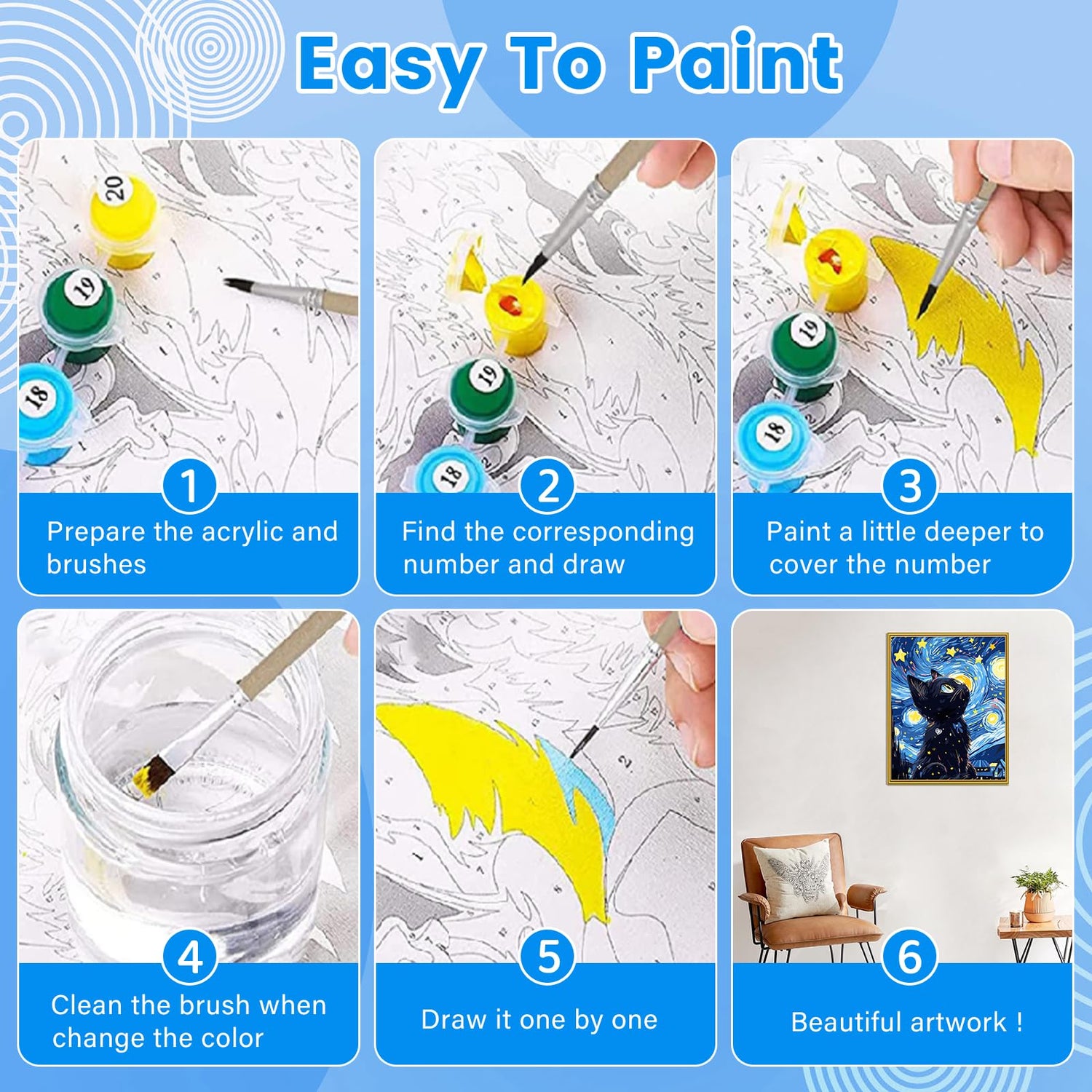 Easy To Paint

20
19
18
1
Prepare the acrylic and brushes

19
18
2
Find the corresponding number and draw

19
18
3
Paint a little deeper to cover the number

4
Clean the brush when change the color

5
Draw it one by one

6
Beautiful artwork !