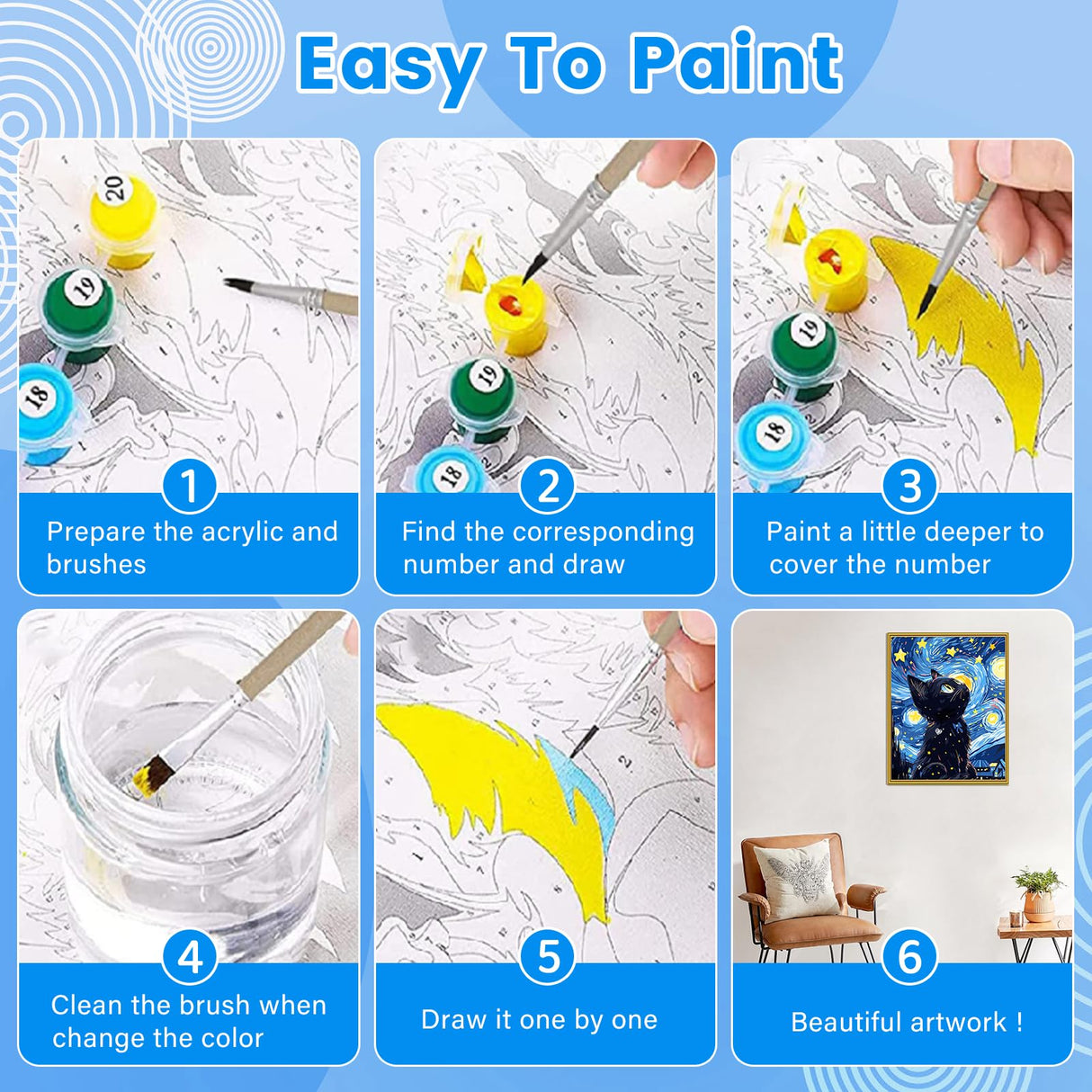 Easy To Paint

20
19
18

1
Prepare the acrylic and brushes

19
18

2
Find the corresponding number and draw

19
18

3
Paint a little deeper to cover the number

4
Clean the brush when change the color

5
Draw it one by one

6
Beautiful artwork !