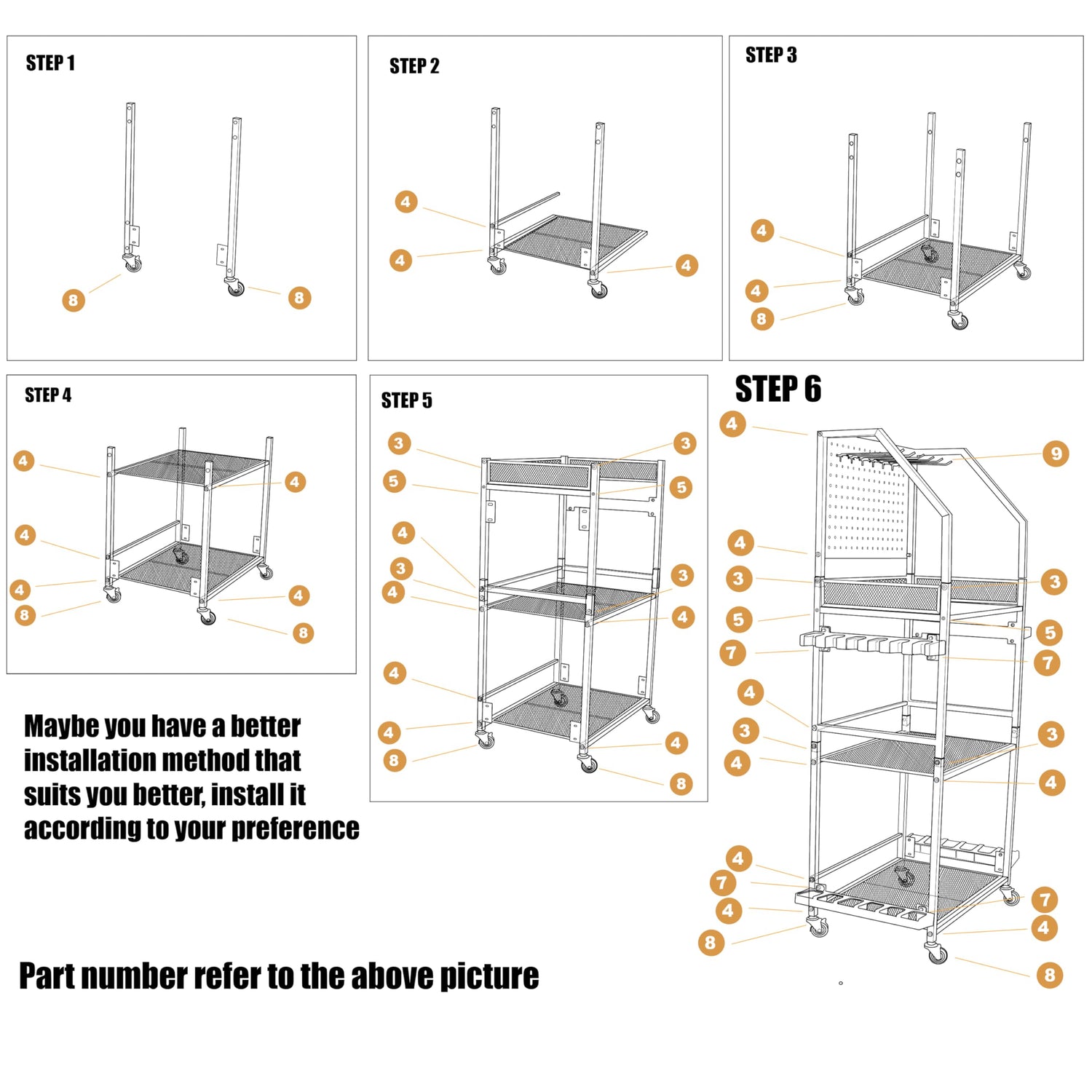 STEP 1

8
8

STEP 2

4
4
4

STEP 3

4
4
8

STEP 4

4
4
4
4
4
8
8

STEP 5

3
3
5
5
4
3
3
4
4
4
4
4
8
8

STEP 6

4
9
4
3
3
5
5
7
7
4
3
3
4
4
4
7
7
4
4
8
8

Maybe you have a better installation method that suits you better, install it according to your preference

Part number refer to the above picture