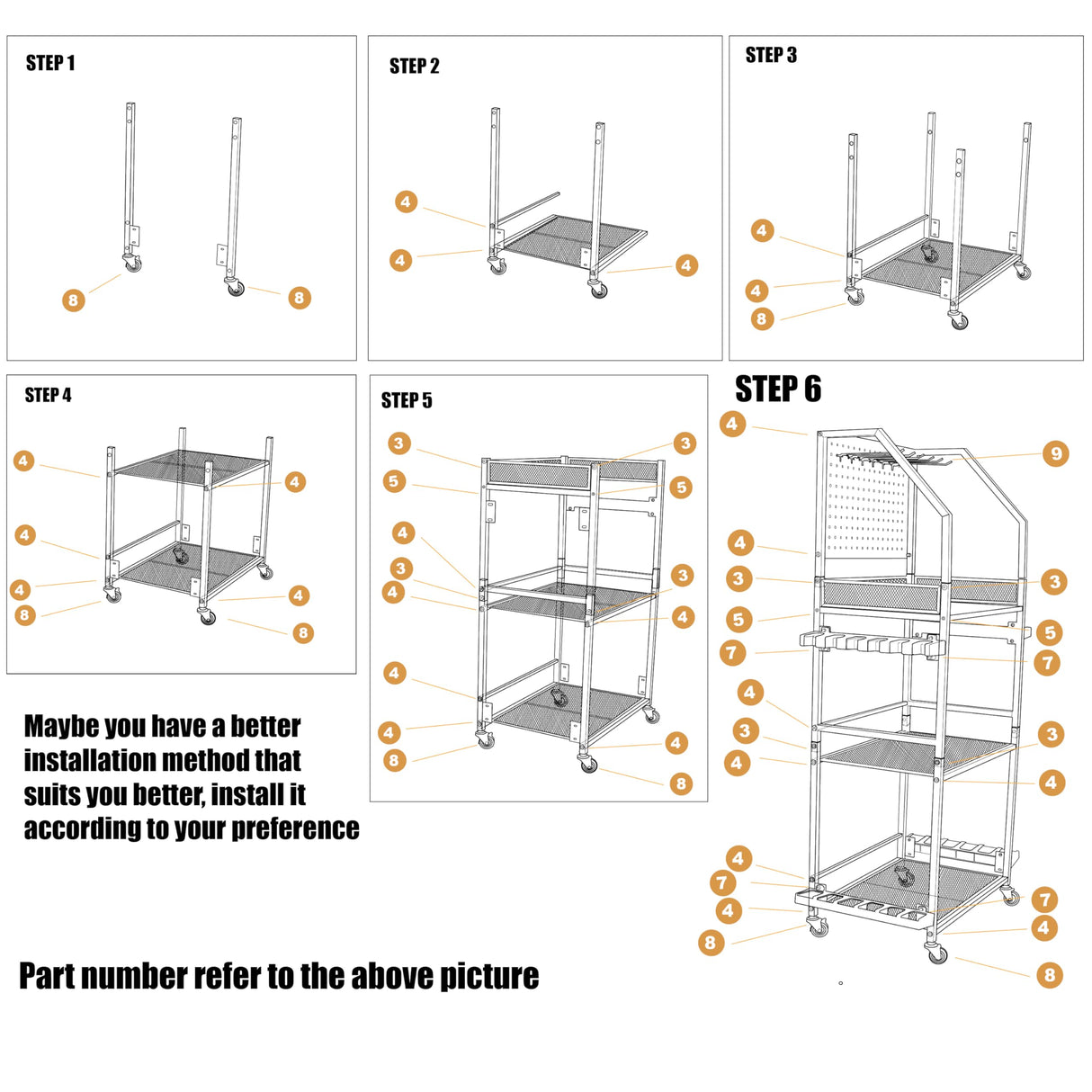 STEP 1

8
8

STEP 2

4
4
4

STEP 3

4
4
8

STEP 4

4
4
4
4
4
8
8

STEP 5

3
3
5
5
4
3
3
4
4
4
4
4
8
8

STEP 6

4
9
4
3
3
5
5
7
7
4
3
3
4
4
4
7
7
4
4
8
8

Maybe you have a better installation method that suits you better, install it according to your preference

Part number refer to the above picture