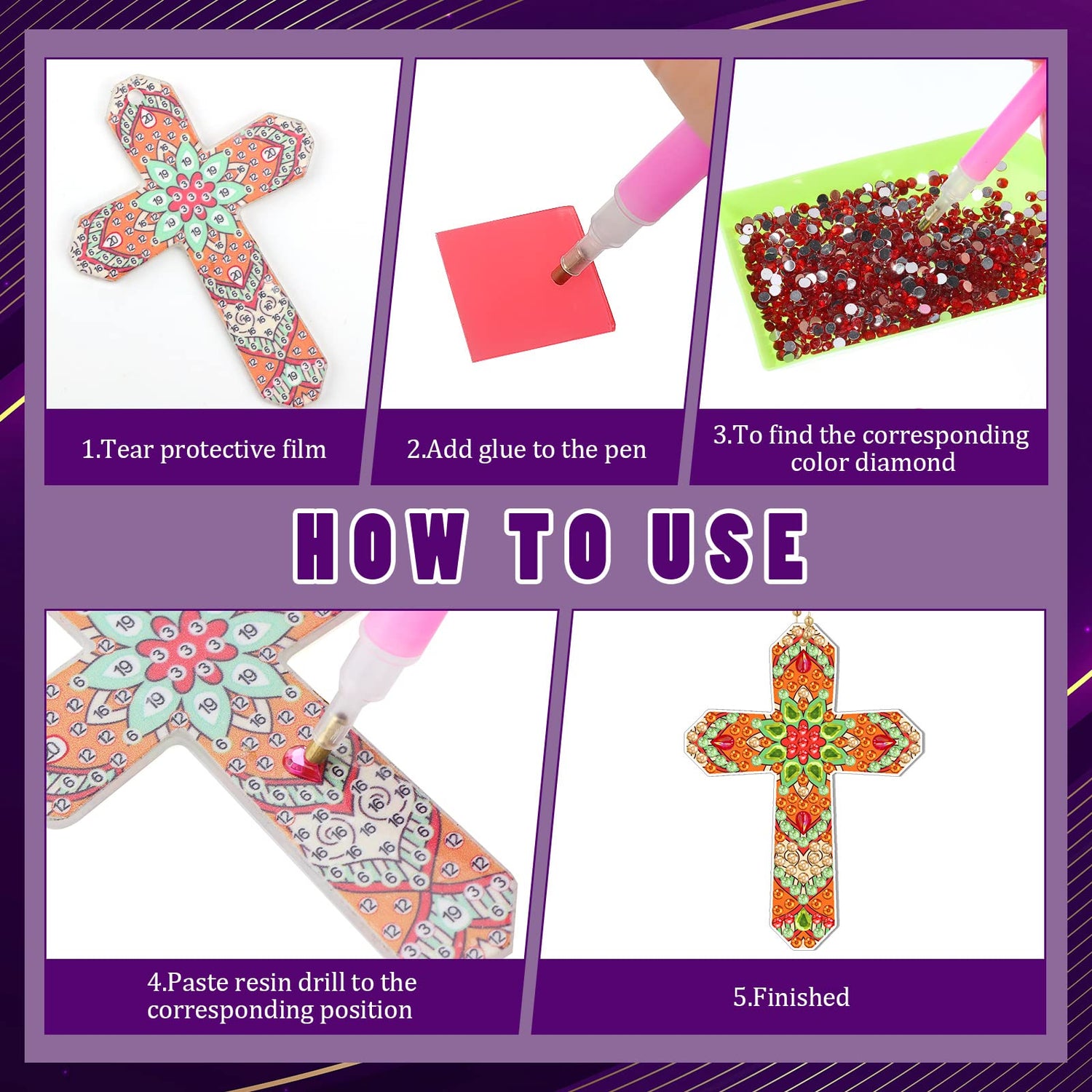 1.Tear protective film

2.Add glue to the pen

3.To find the corresponding color diamond

HOW TO USE

4.Paste resin drill to the corresponding position

5.Finished