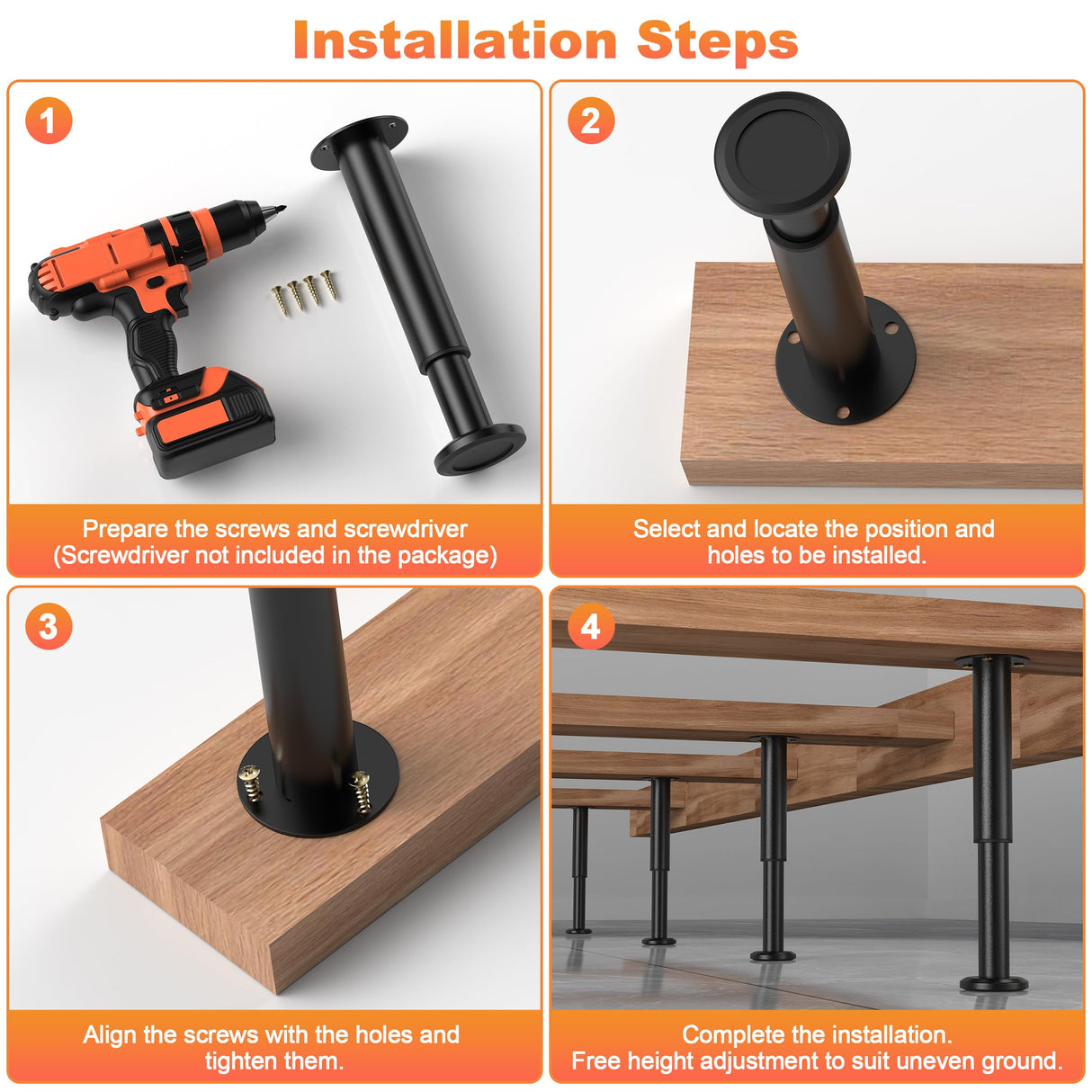 Installation Steps

1

Prepare the screws and screwdriver (Screwdriver not included in the package)

2

Select and locate the position and holes to be installed.

3

Align the screws with the holes and tighten them.

4

Complete the installation. Free height adjustment to suit uneven ground.