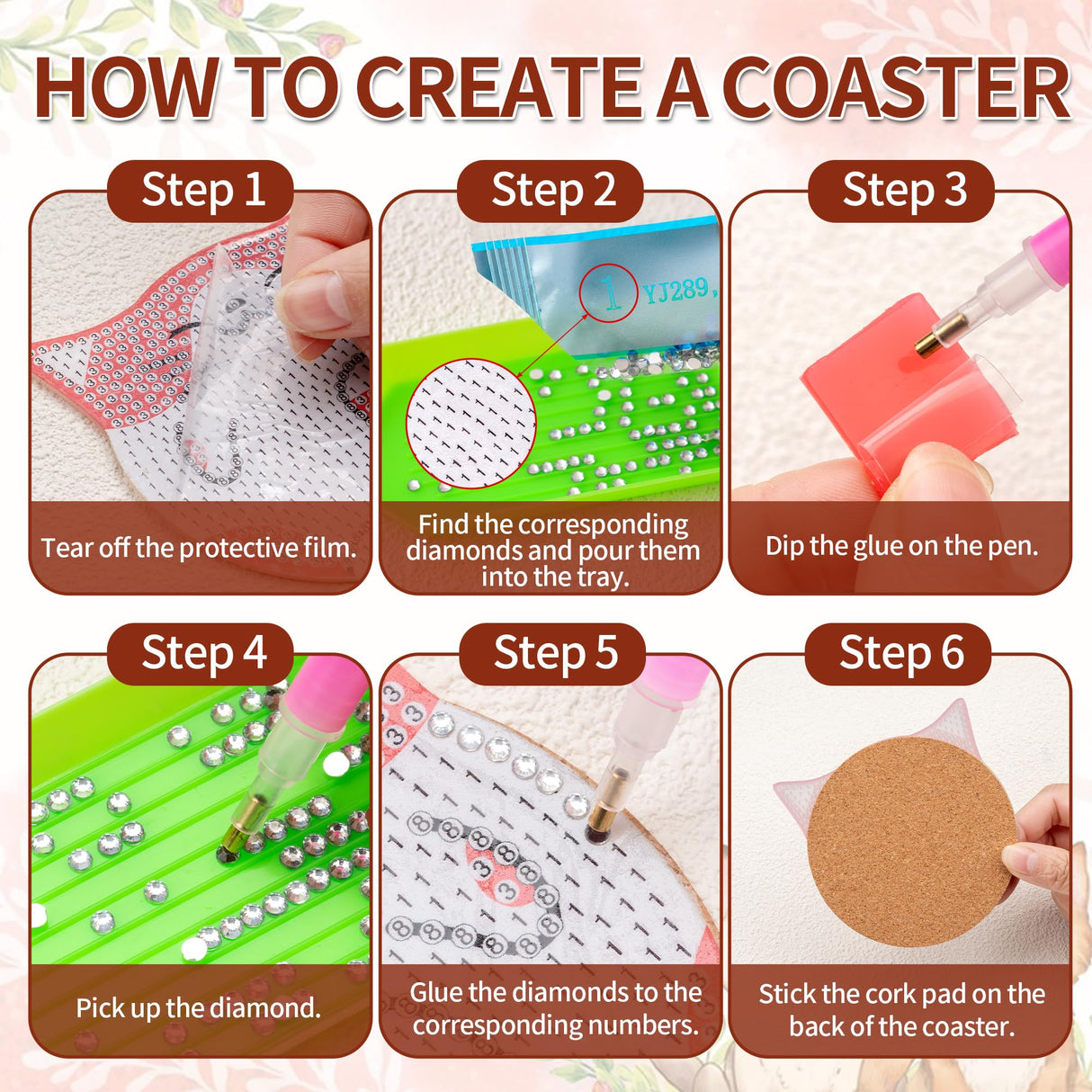 HOW TO CREATE A COASTER

Step 1

Tear off the protective film.

Step 2

1 YJ289,

Find the corresponding diamonds and pour them into the tray.

Step 3

Dip the glue on the pen.

Step 4

Pick up the diamond.

Step 5

Glue the diamonds to the corresponding numbers.

Step 6

Stick the cork pad on the back of the coaster.