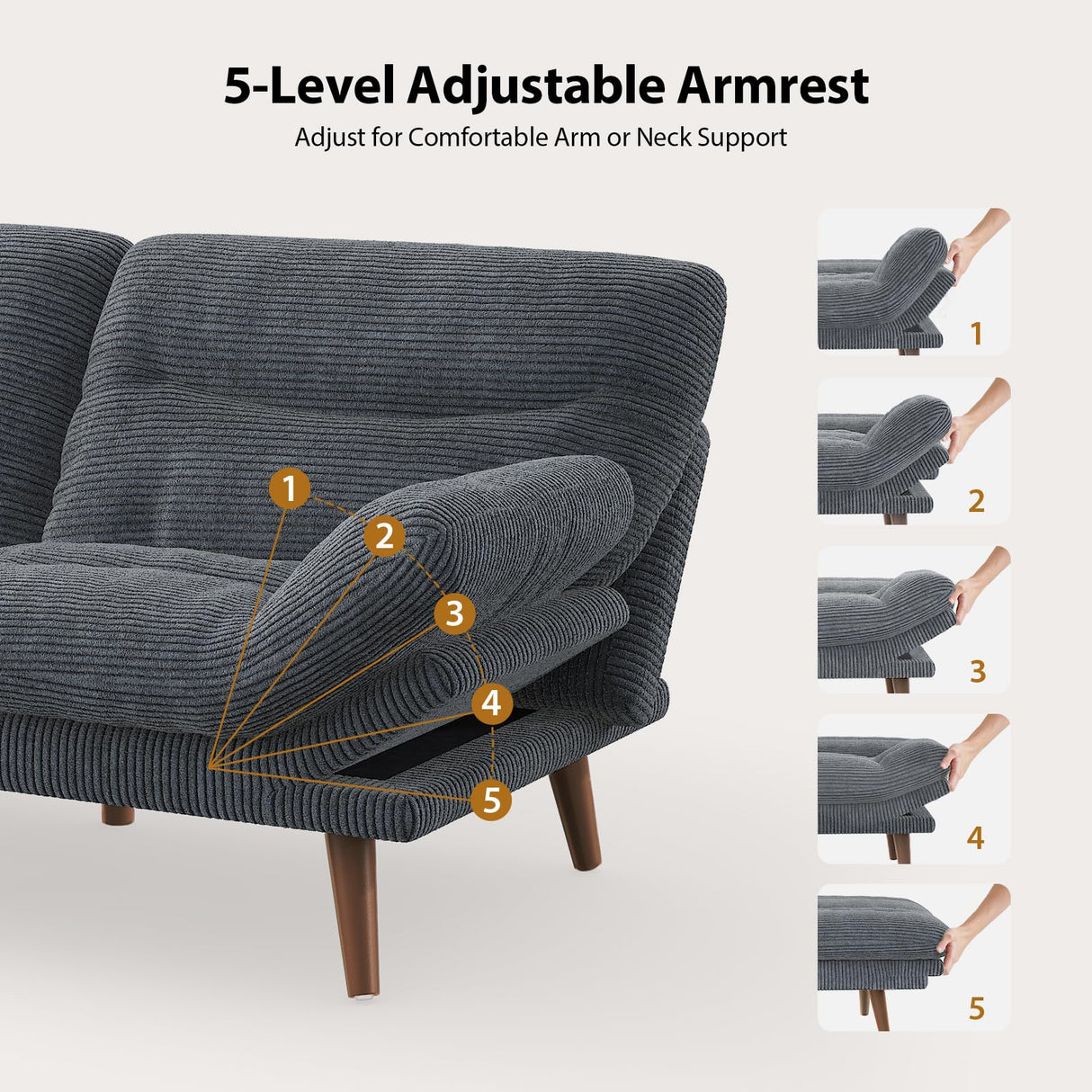 5-Level Adjustable Armrest

Adjust for Comfortable Arm or Neck Support

1
2
3
4
5

1

2

3

4

5