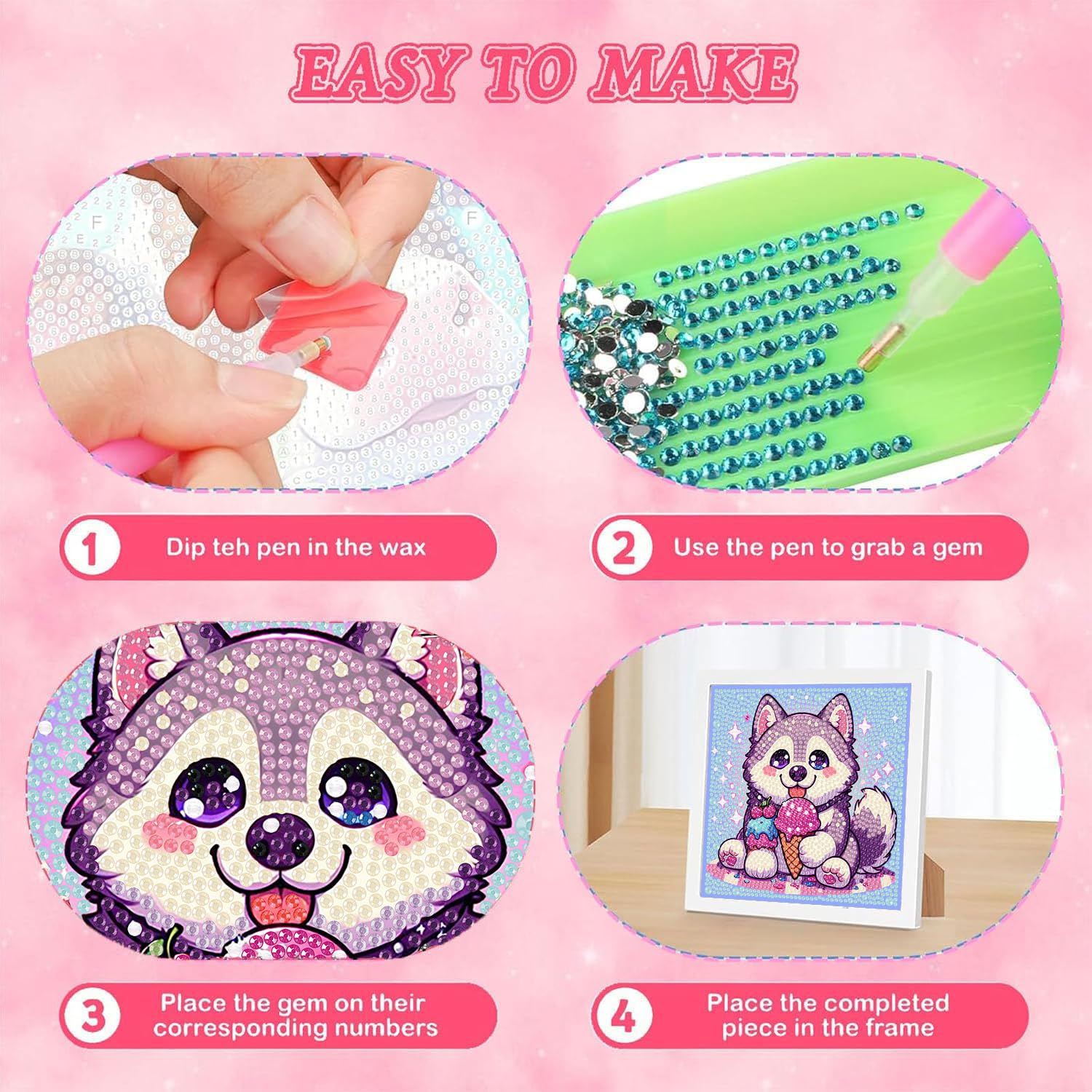 EASY TO MAKE

1 Dip teh pen in the wax

2 Use the pen to grab a gem

3 Place the gem on their corresponding numbers

4 Place the completed piece in the frame