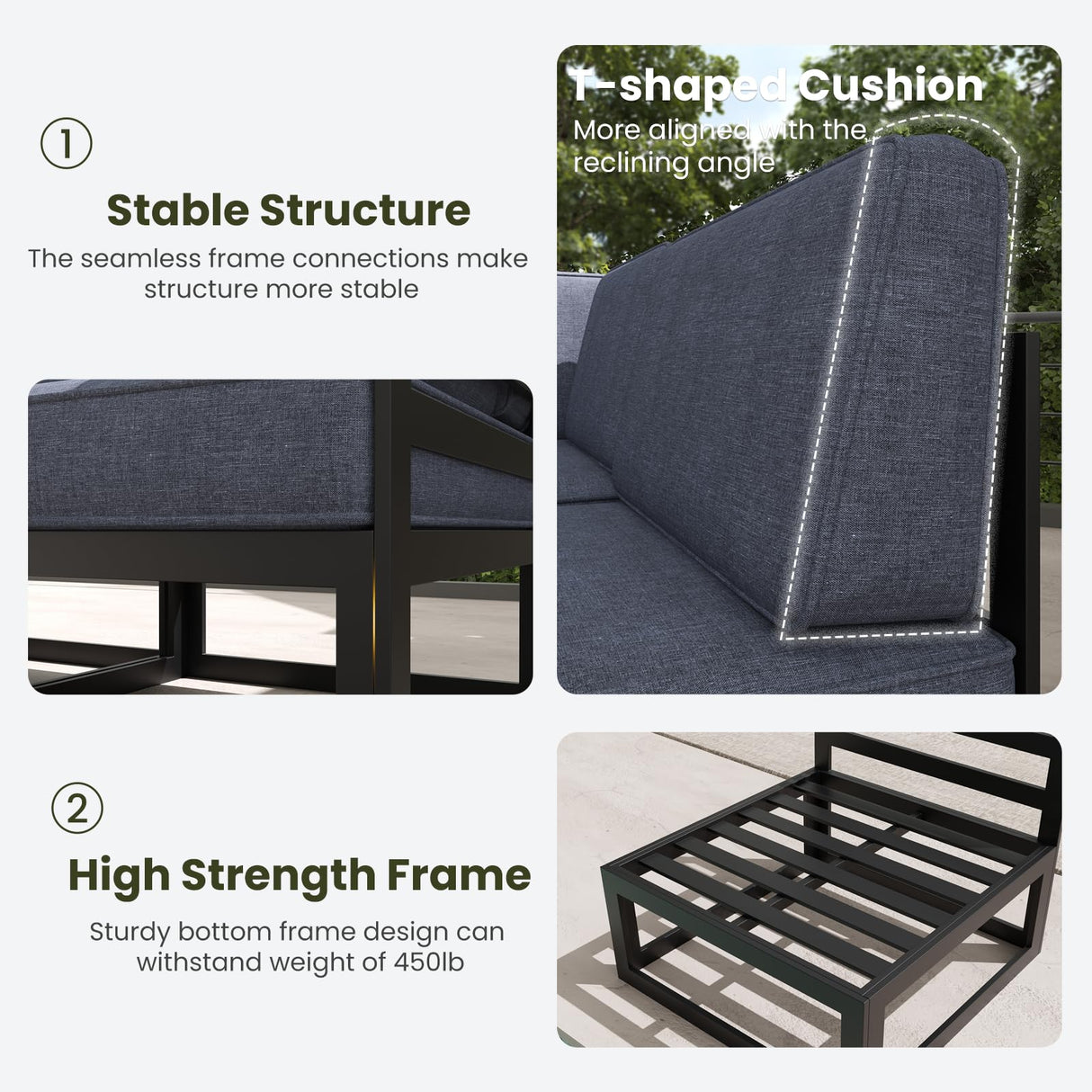 ①

Stable Structure

The seamless frame connections make structure more stable

T-shaped Cushion

More aligned with the reclining angle

②

High Strength Frame

Sturdy bottom frame design can withstand weight of 450lb