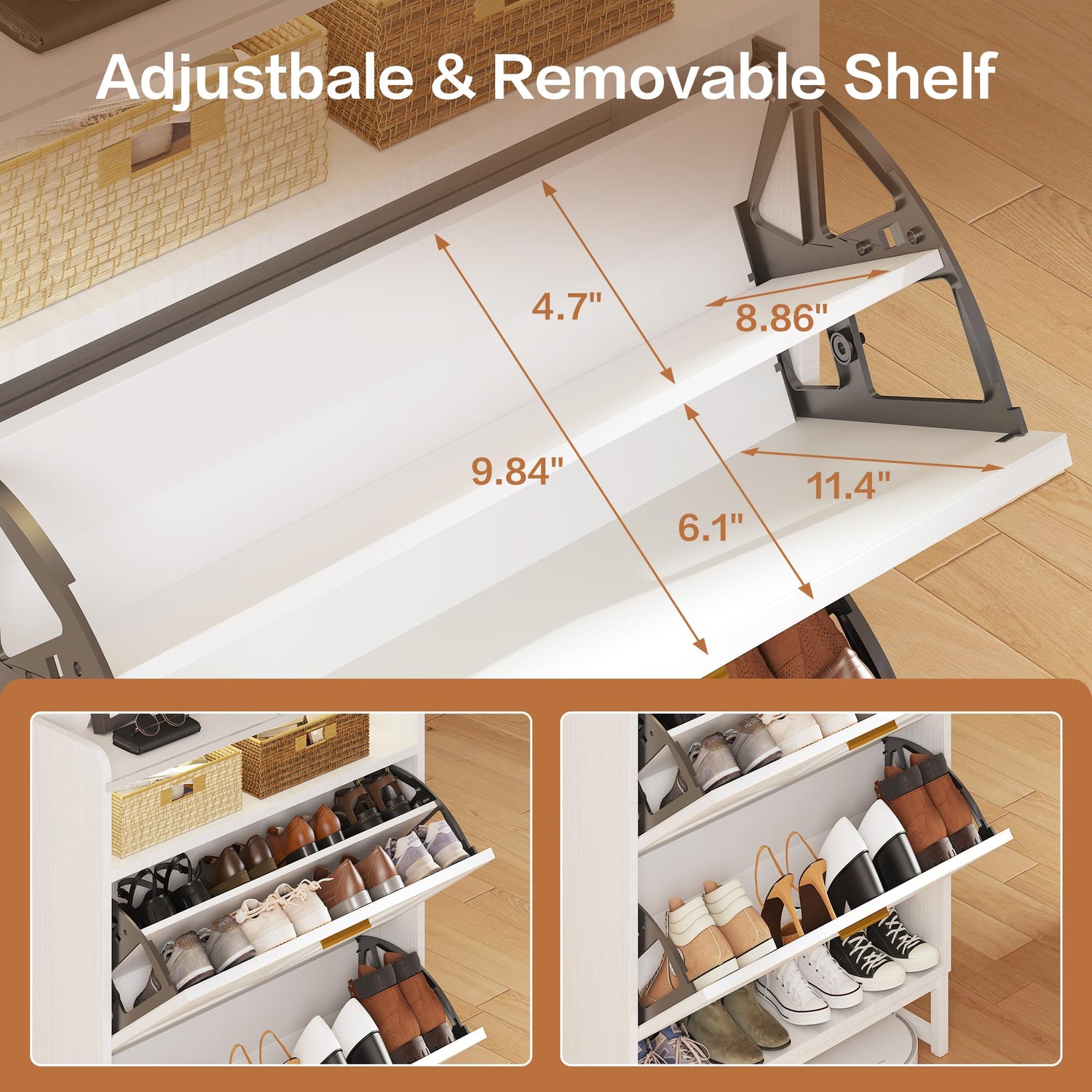 Adjustbale & Removable Shelf

4.7"

8.86"

9.84"

11.4"

6.1"