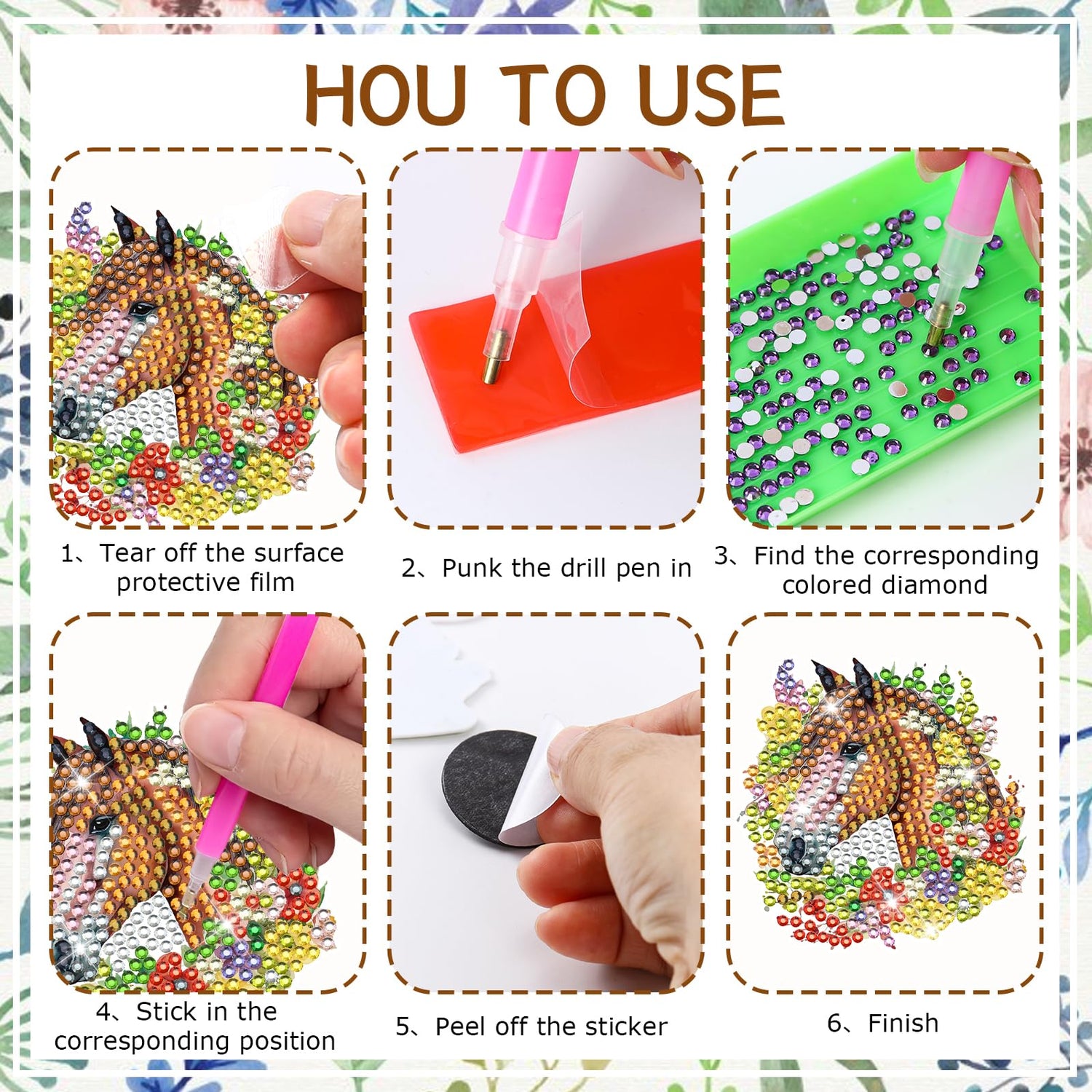 HOU TO USE

1、Tear off the surface protective film

2、Punk the drill pen in

3、Find the corresponding colored diamond

4、Stick in the corresponding position

5、Peel off the sticker

6、Finish