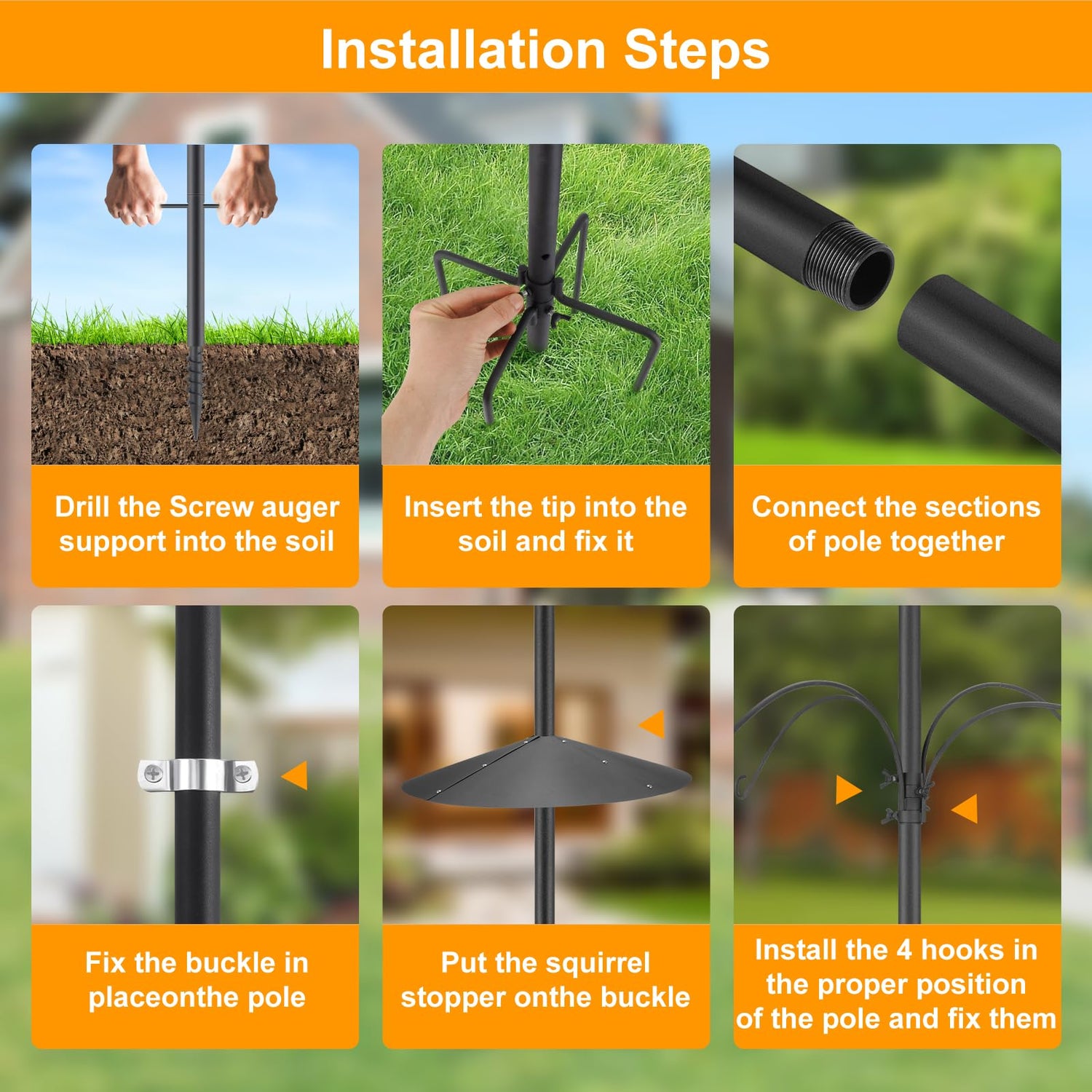 Installation Steps

Drill the Screw auger support into the soil

Insert the tip into the soil and fix it

Connect the sections of pole together

Fix the buckle in placeonthe pole

Put the squirrel stopper onthe buckle

Install the 4 hooks in the proper position of the pole and fix them