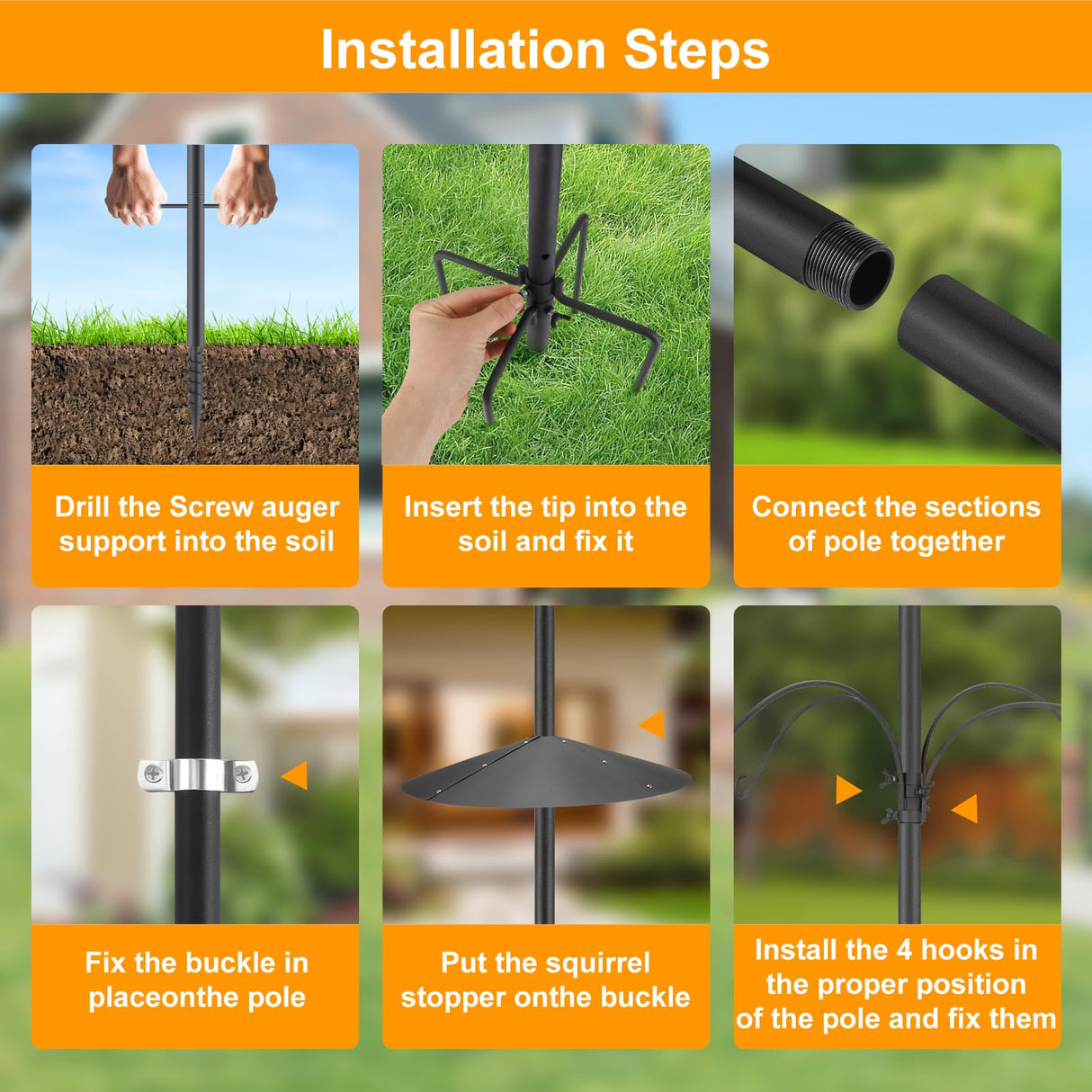 Installation Steps

Drill the Screw auger support into the soil

Insert the tip into the soil and fix it

Connect the sections of pole together

Fix the buckle in placeonthe pole

Put the squirrel stopper onthe buckle

Install the 4 hooks in the proper position of the pole and fix them