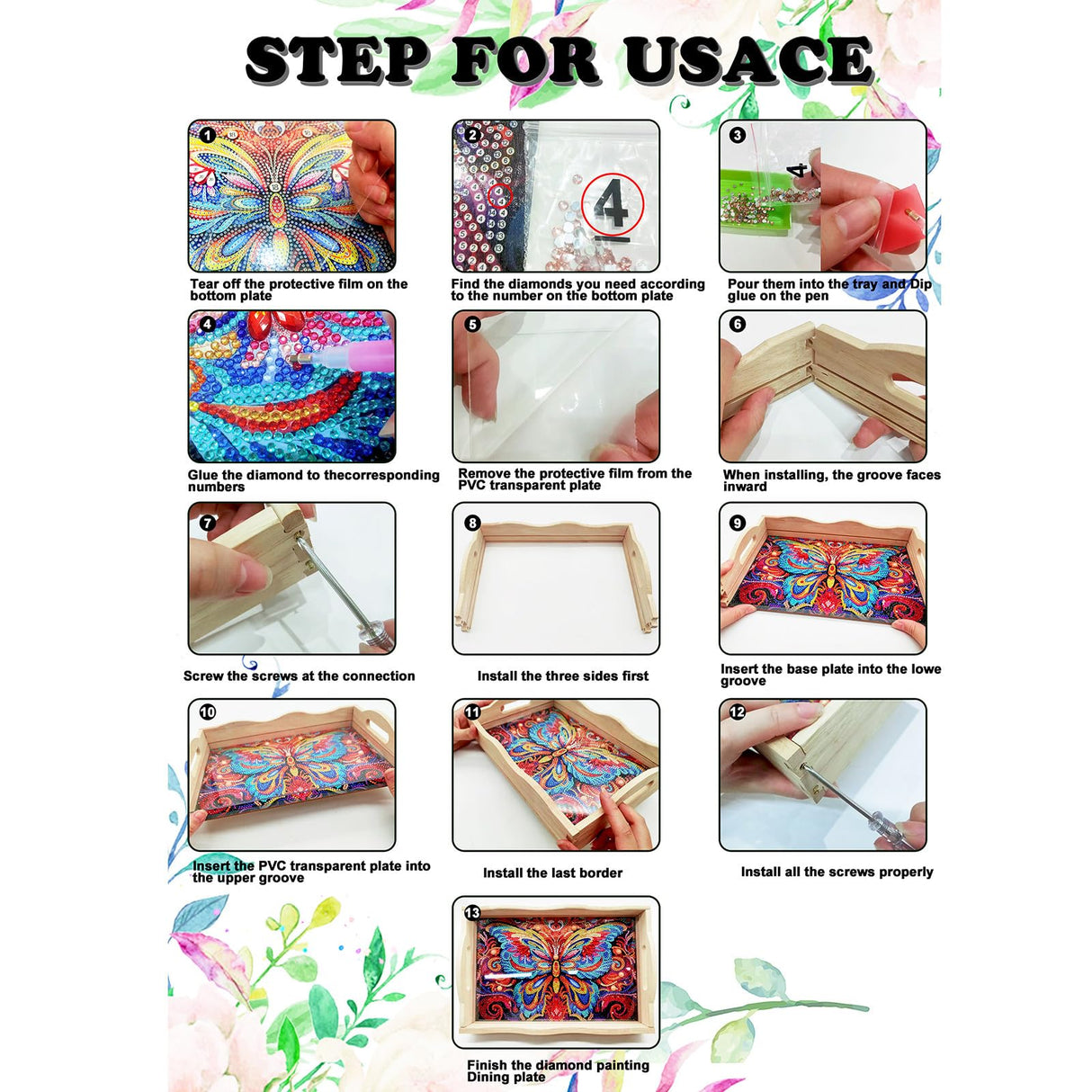 STEP FOR USACE

1

Tear off the protective film on the bottom plate

2

4

Find the diamonds you need according to the number on the bottom plate

3

4

Pour them into the tray and Dip glue on the pen

4

Glue the diamond to thecorresponding numbers

5

Remove the protective film from the PVC transparent plate

6

When installing, the groove faces inward

7

Screw the screws at the connection

8

Install the three sides first

9

Insert the base plate into the lowe groove

10

Insert the PVC transparent plate into the upper groove

11

Install the last border

12

Install all the screws properly

13

Finish the diamond painting Dining plate